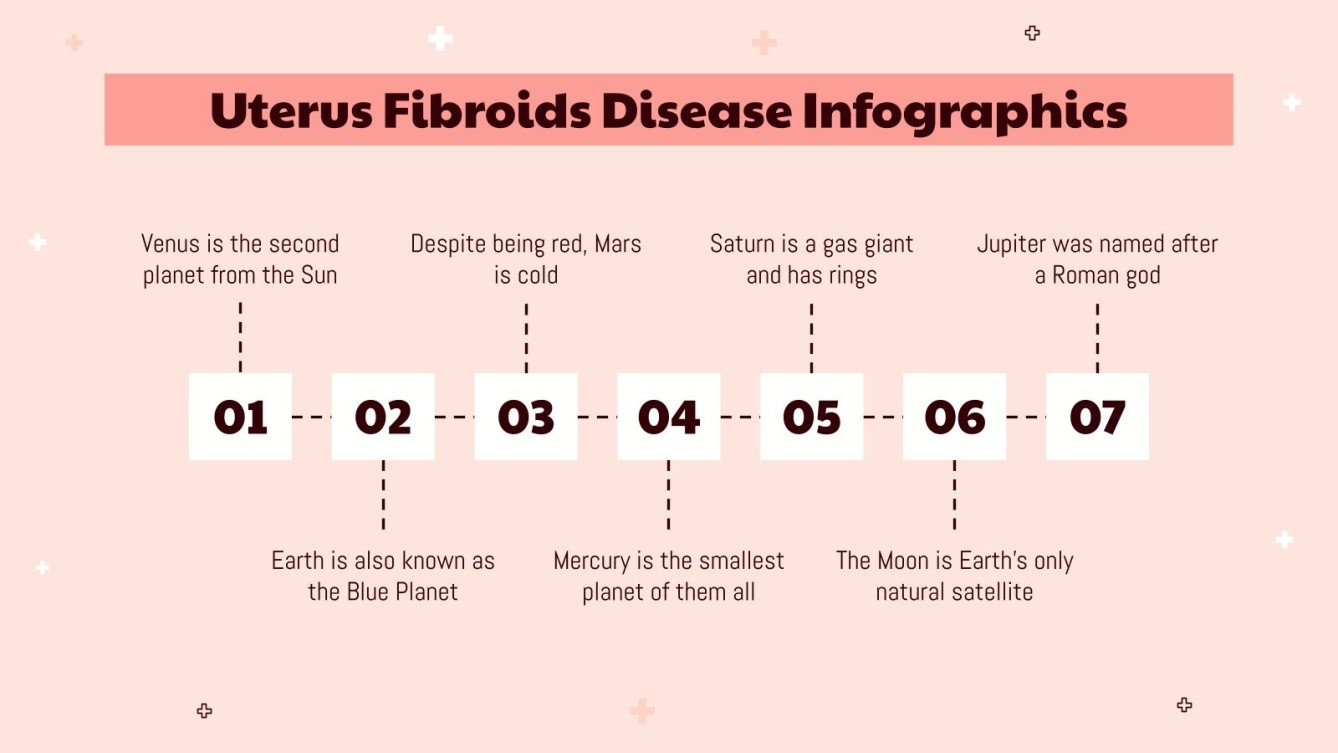 Uterus Fibroids Disease Infographics

Venus is the second planet from the Sun

Despite being red, Mars is cold

Saturn is a gas giant and has rings

Jupiter was named after a Roman god

01

02

03

04

05

06

07

Earth is also known as the Blue Planet

Mercury is the smallest planet of them all

The Moon is Earth's only natural satellite