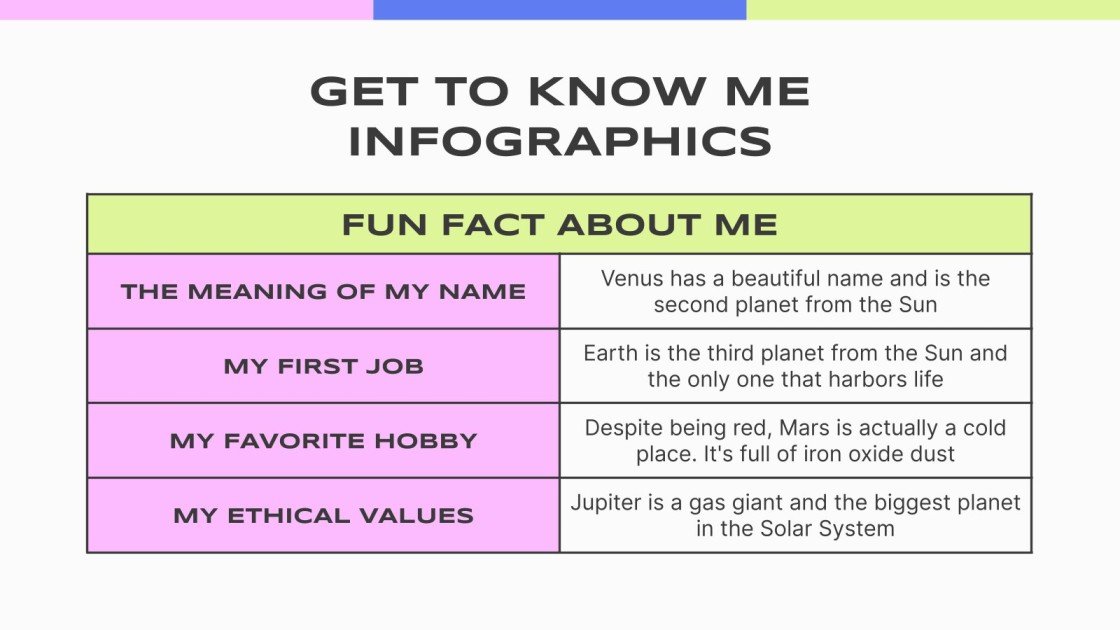 GET TO KNOW ME INFOGRAPHICS

| FUN FACT ABOUT ME | |
|---|---|
| THE MEANING OF MY NAME | Venus has a beautiful name and is the second planet from the Sun |
| MY FIRST JOB | Earth is the third planet from the Sun and the only one that harbors life |
| MY FAVORITE HOBBY | Despite being red, Mars is actually a cold place. It's full of iron oxide dust |
| MY ETHICAL VALUES | Jupiter is a gas giant and the biggest planet in the Solar System |