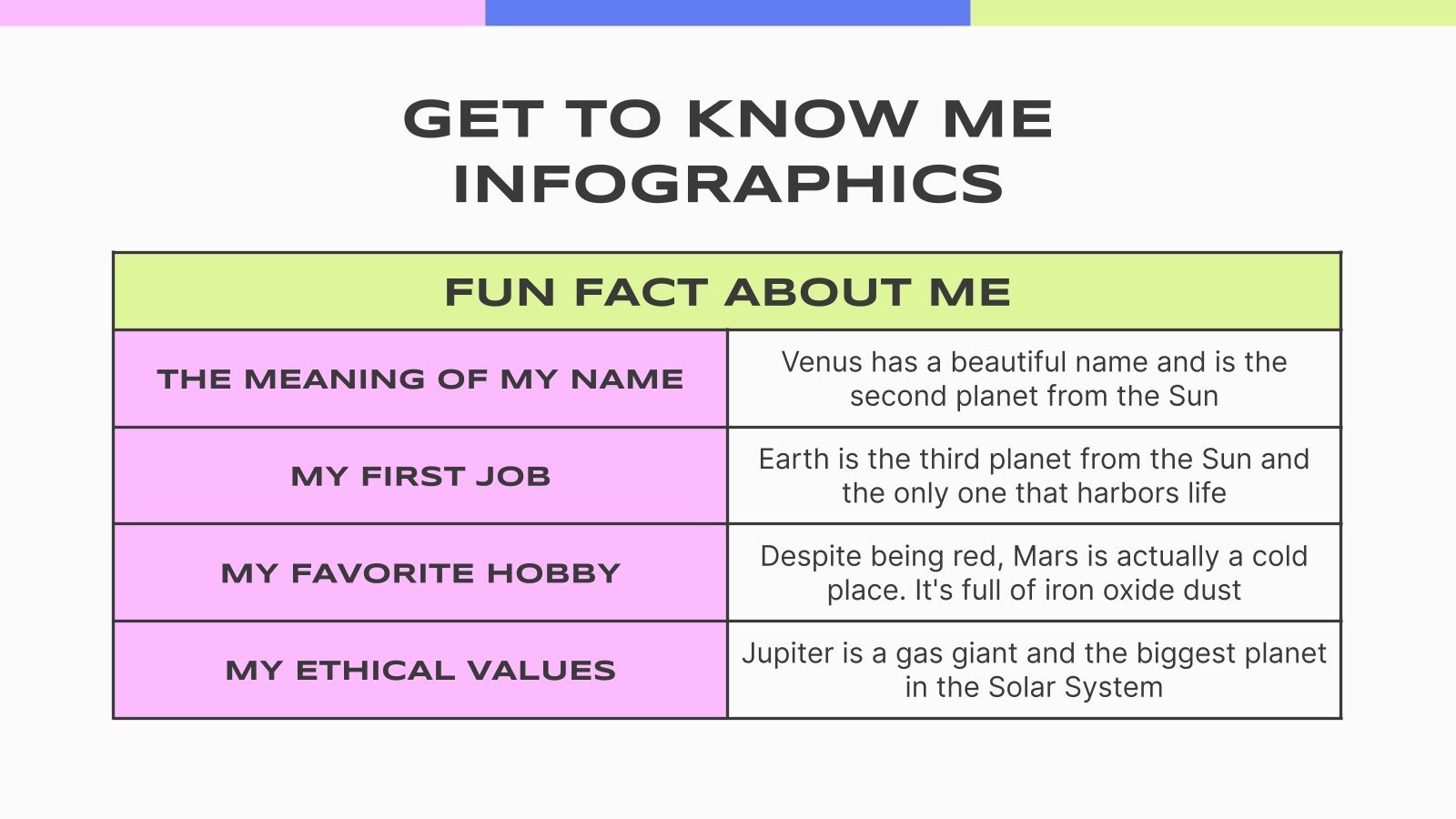 GET TO KNOW ME INFOGRAPHICS

| FUN FACT ABOUT ME | |
|---|---|
| THE MEANING OF MY NAME | Venus has a beautiful name and is the second planet from the Sun |
| MY FIRST JOB | Earth is the third planet from the Sun and the only one that harbors life |
| MY FAVORITE HOBBY | Despite being red, Mars is actually a cold place. It's full of iron oxide dust |
| MY ETHICAL VALUES | Jupiter is a gas giant and the biggest planet in the Solar System |