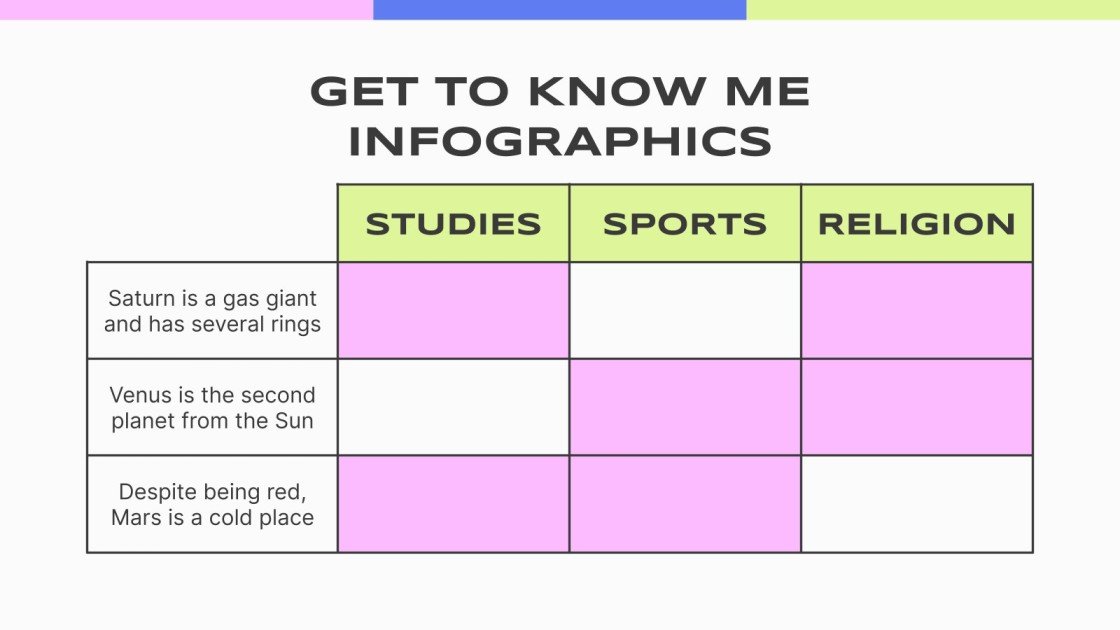 GET TO KNOW ME INFOGRAPHICS

| | STUDIES | SPORTS | RELIGION |
|---|---|---|---|
| Saturn is a gas giant and has several rings | | | |
| Venus is the second planet from the Sun | | | |
| Despite being red, Mars is a cold place | | | |