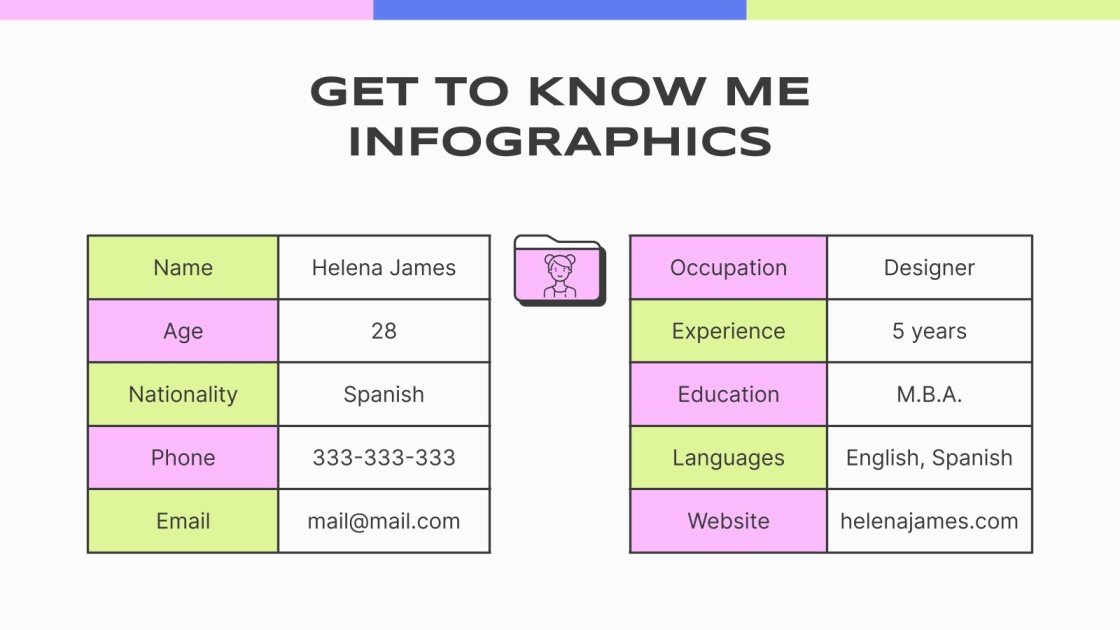 GET TO KNOW ME INFOGRAPHICS

| Name | Helena James |
|---|---|
| Age | 28 |
| Nationality | Spanish |
| Phone | 333-333-333 |
| Email | mail@mail.com |

| Occupation | Designer |
|---|---|
| Experience | 5 years |
| Education | M.B.A. |
| Languages | English, Spanish |
| Website | helenajames.com |