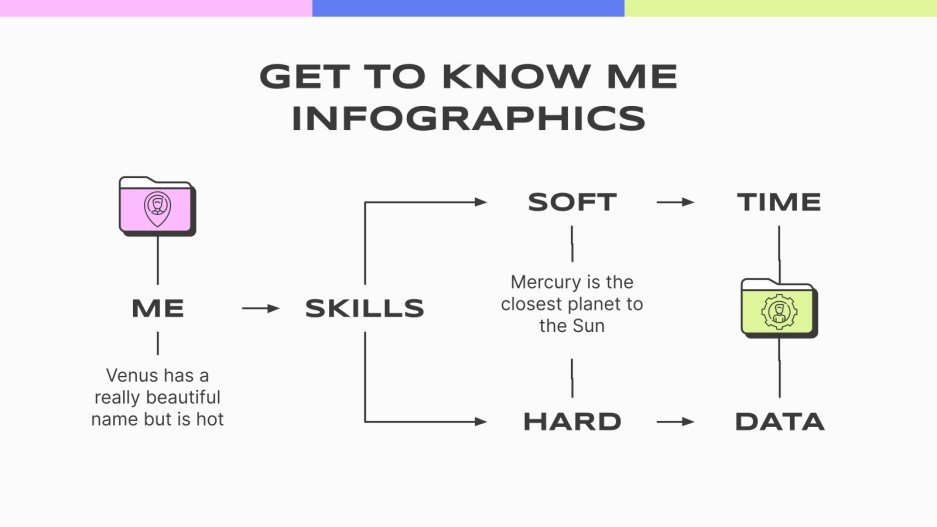 GET TO KNOW ME INFOGRAPHICS

ME

Venus has a really beautiful name but is hot

SKILLS

SOFT

Mercury is the closest planet to the Sun

HARD

TIME

DATA