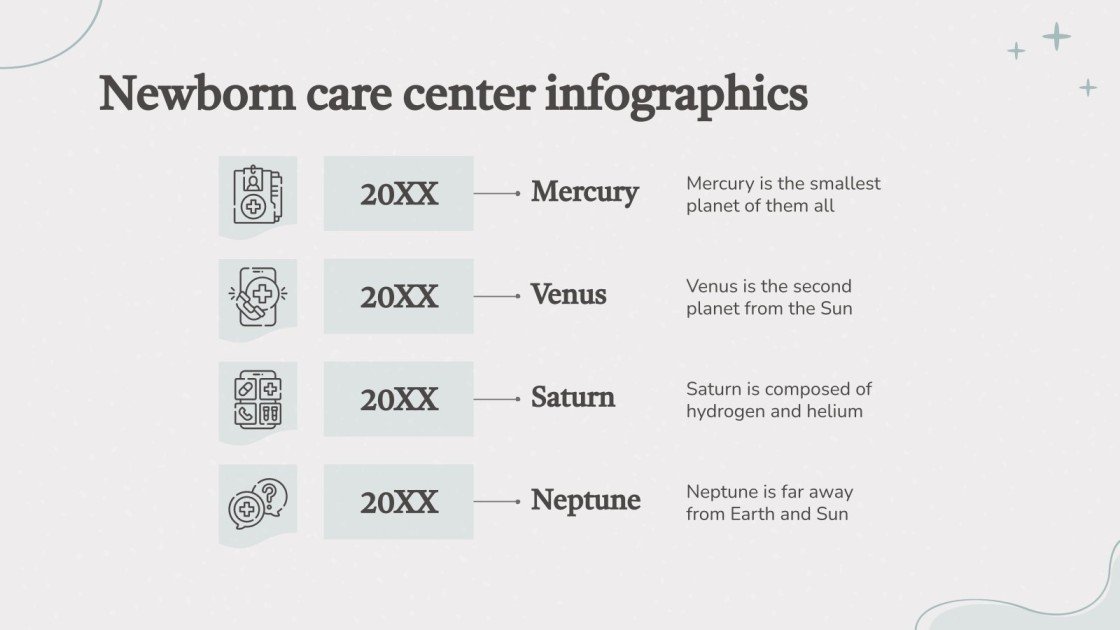 Newborn care center infographics

20XX

Mercury

Mercury is the smallest planet of them all

20XX

Venus

Venus is the second planet from the Sun

20XX

Saturn

Saturn is composed of hydrogen and helium

20XX

Neptune

Neptune is far away from Earth and Sun