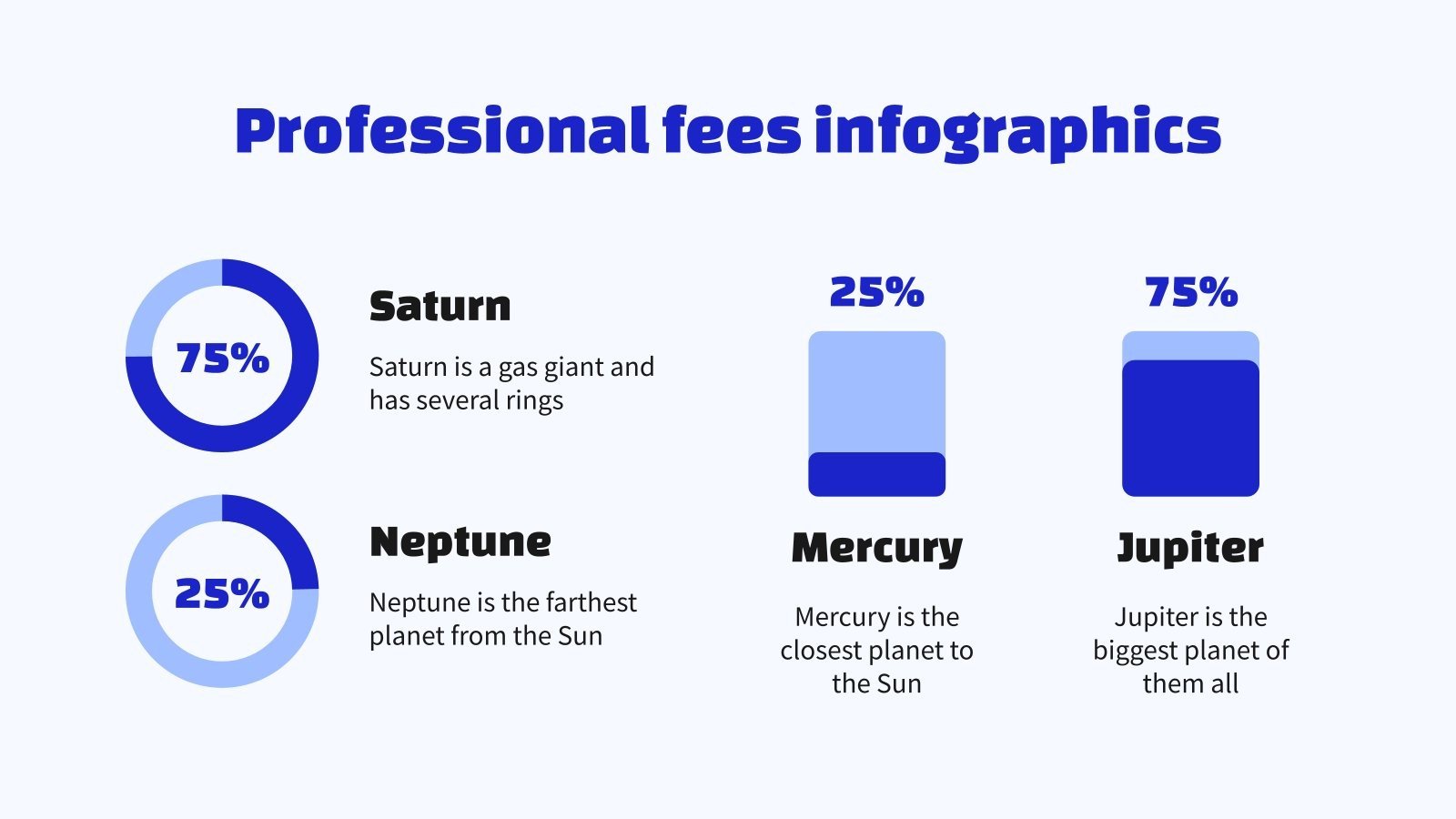 Professional fees infographics

75%

Saturn

Saturn is a gas giant and has several rings

25%

Neptune

Neptune is the farthest planet from the Sun

25%

Mercury

Mercury is the closest planet to the Sun

75%

Jupiter

Jupiter is the biggest planet of them all