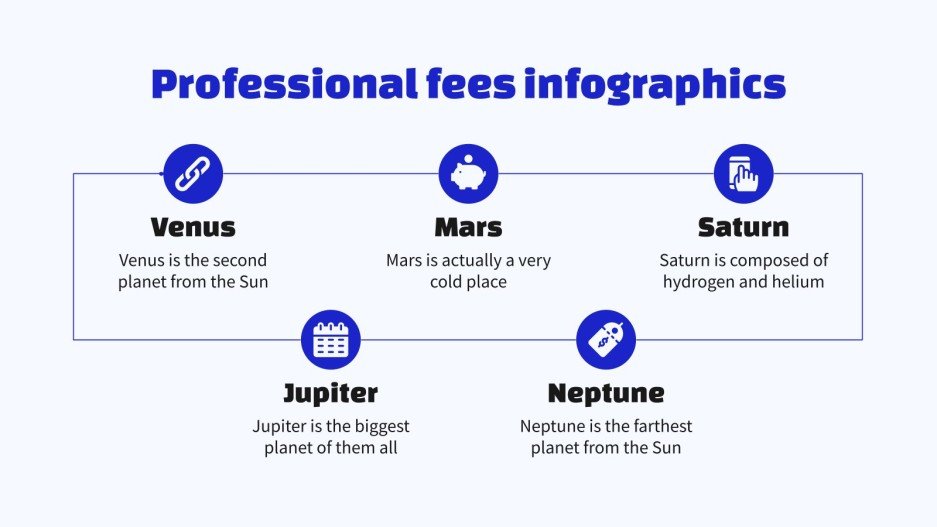 Professional fees infographics

Venus
Venus is the second planet from the Sun

Mars
Mars is actually a very cold place

Saturn
Saturn is composed of hydrogen and helium

Jupiter
Jupiter is the biggest planet of them all

Neptune
Neptune is the farthest planet from the Sun