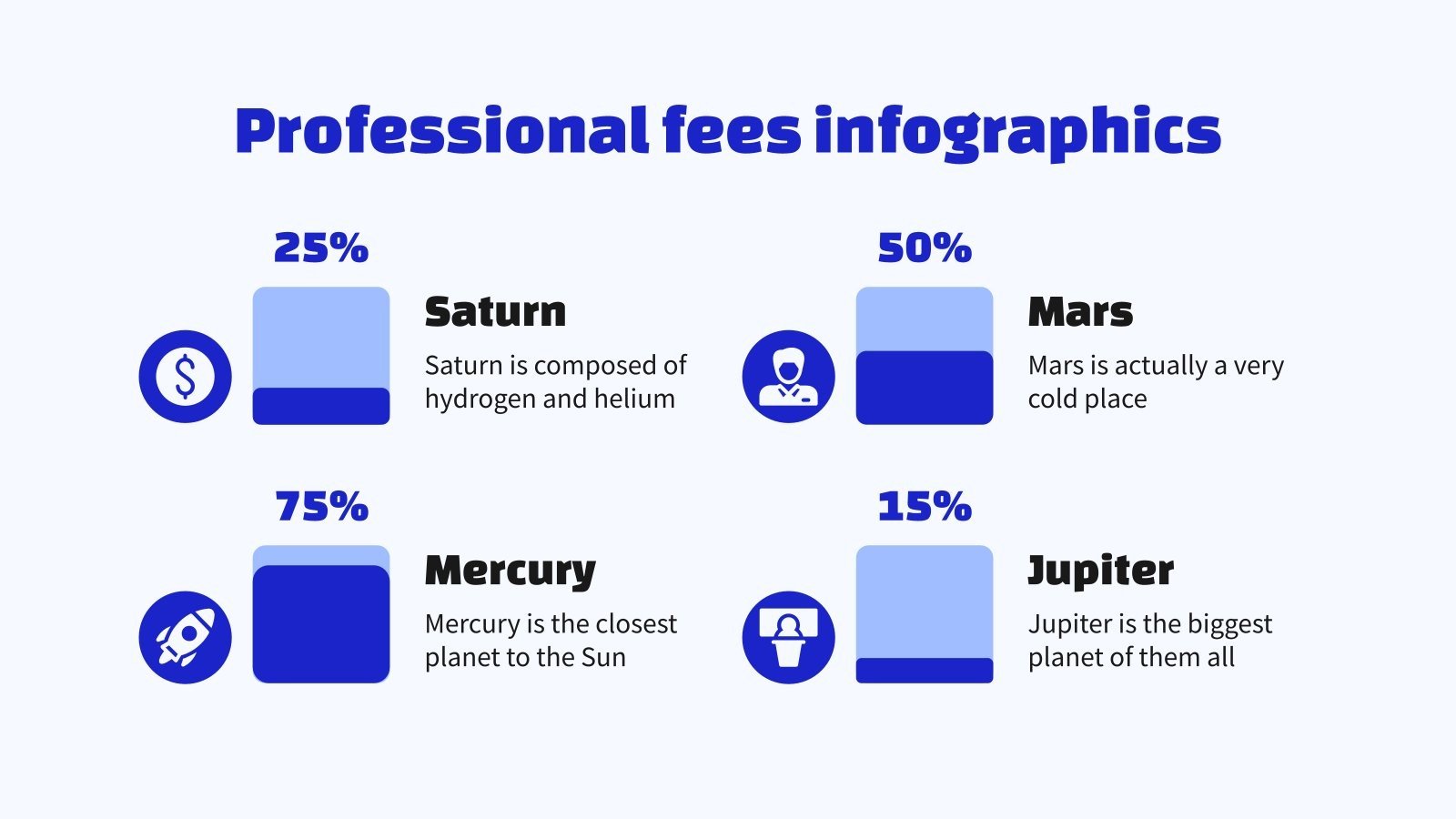 Professional fees infographics

25%

Saturn

Saturn is composed of hydrogen and helium

50%

Mars

Mars is actually a very cold place

75%

Mercury

Mercury is the closest planet to the Sun

15%

Jupiter

Jupiter is the biggest planet of them all