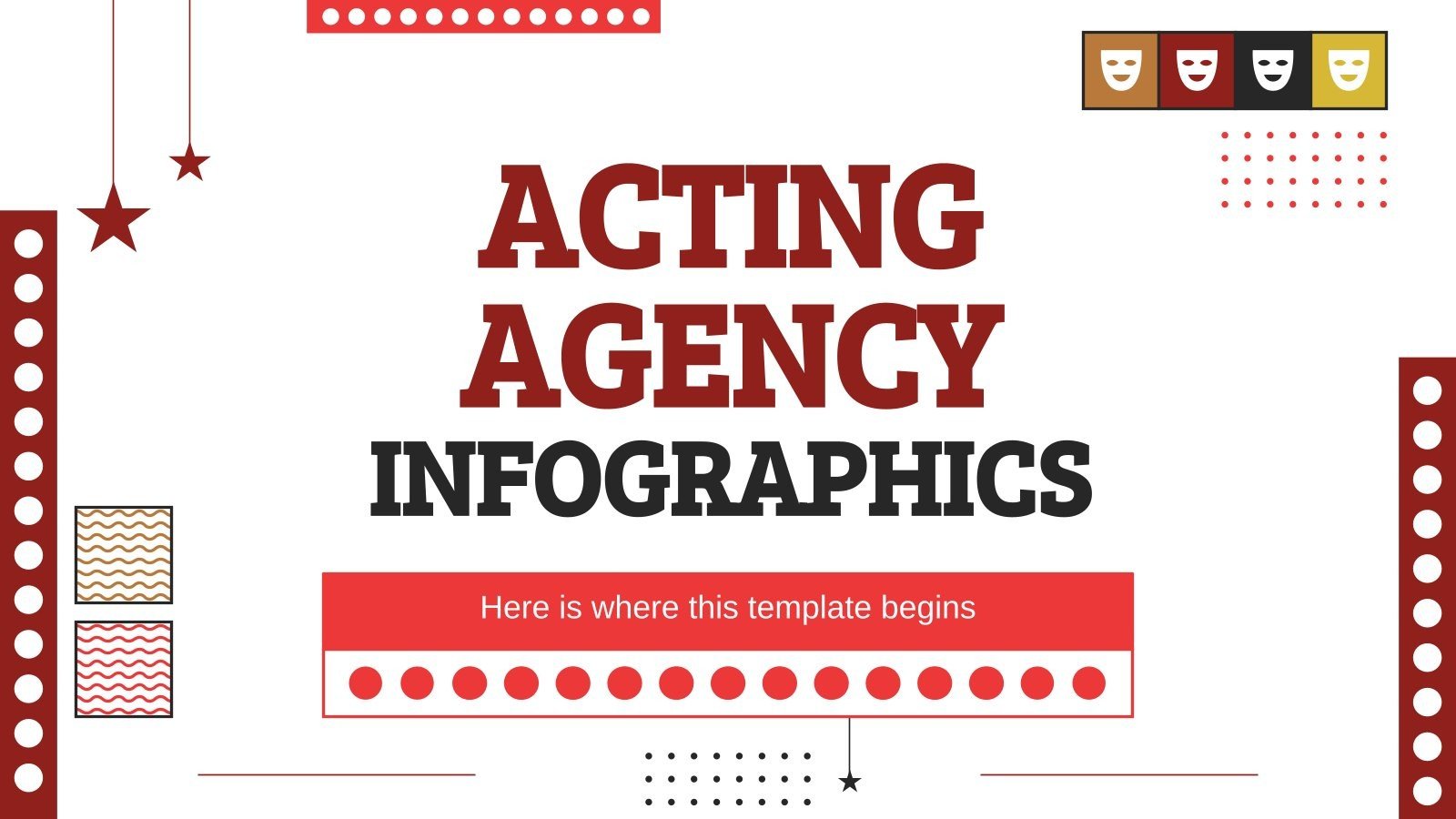 ACTING AGENCY INFOGRAPHICS

Here is where this template begins