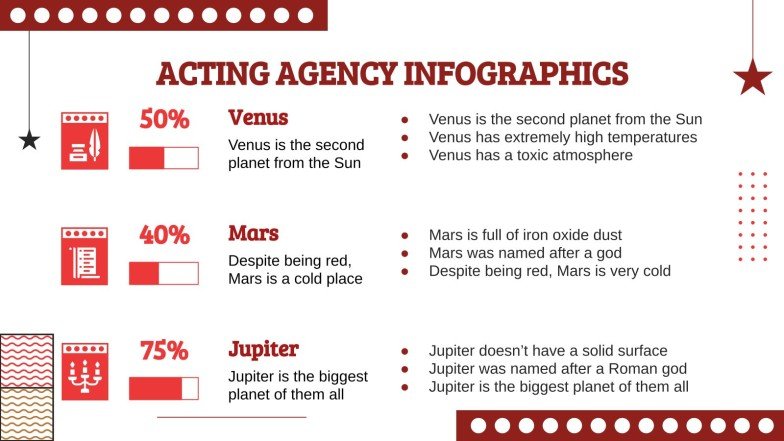 ACTING AGENCY INFOGRAPHICS

50%

Venus

Venus is the second planet from the Sun

- Venus is the second planet from the Sun
- Venus has extremely high temperatures
- Venus has a toxic atmosphere

40%

Mars

Despite being red, Mars is a cold place

- Mars is full of iron oxide dust
- Mars was named after a god
- Despite being red, Mars is very cold

75%

Jupiter

Jupiter is the biggest planet of them all

- Jupiter doesn't have a solid surface
- Jupiter was named after a Roman god
- Jupiter is the biggest planet of them all