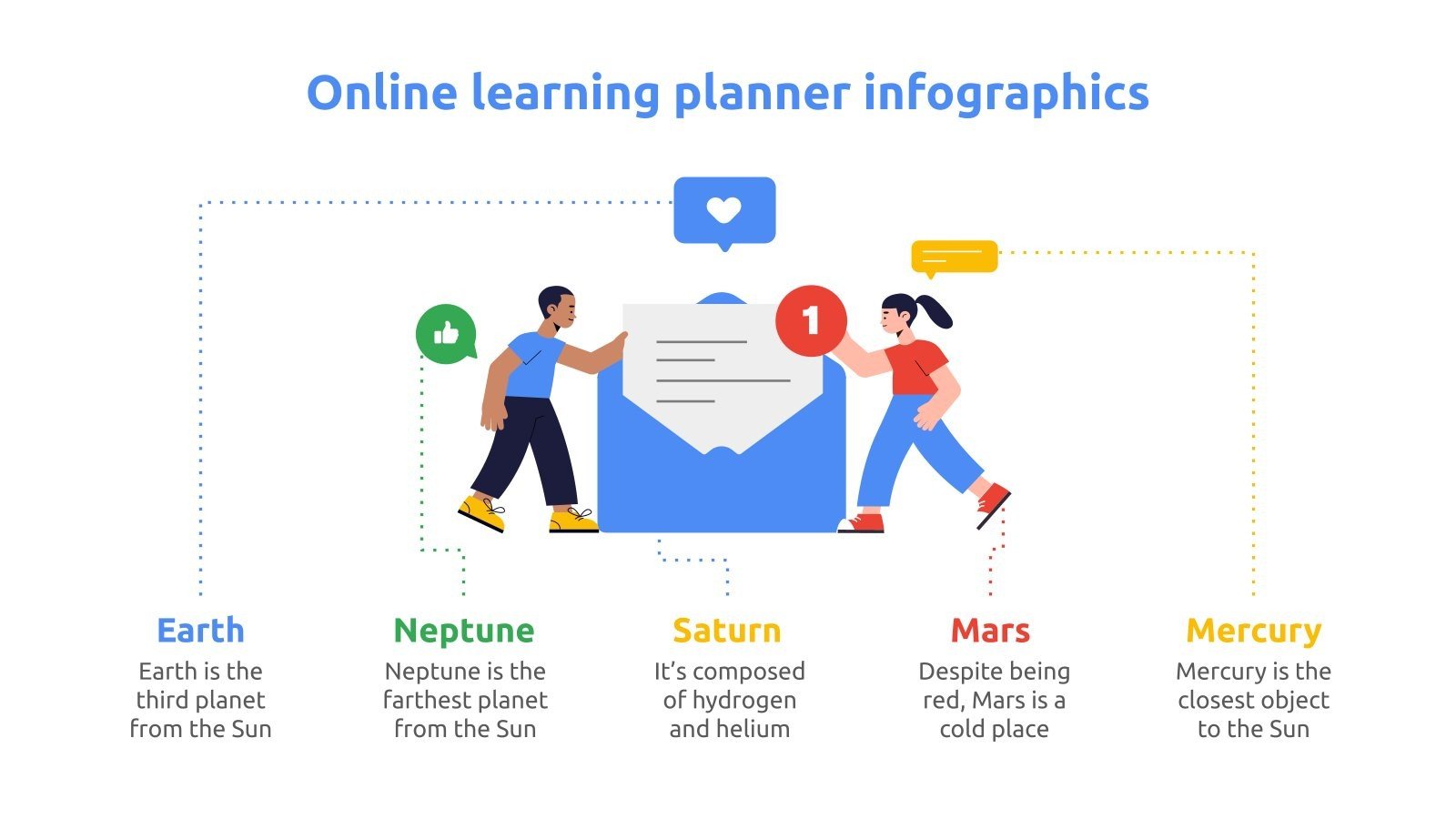 Online learning planner infographics

1

Earth
Earth is the third planet from the Sun

Neptune
Neptune is the farthest planet from the Sun

Saturn
It's composed of hydrogen and helium

Mars
Despite being red, Mars is a cold place

Mercury
Mercury is the closest object to the Sun