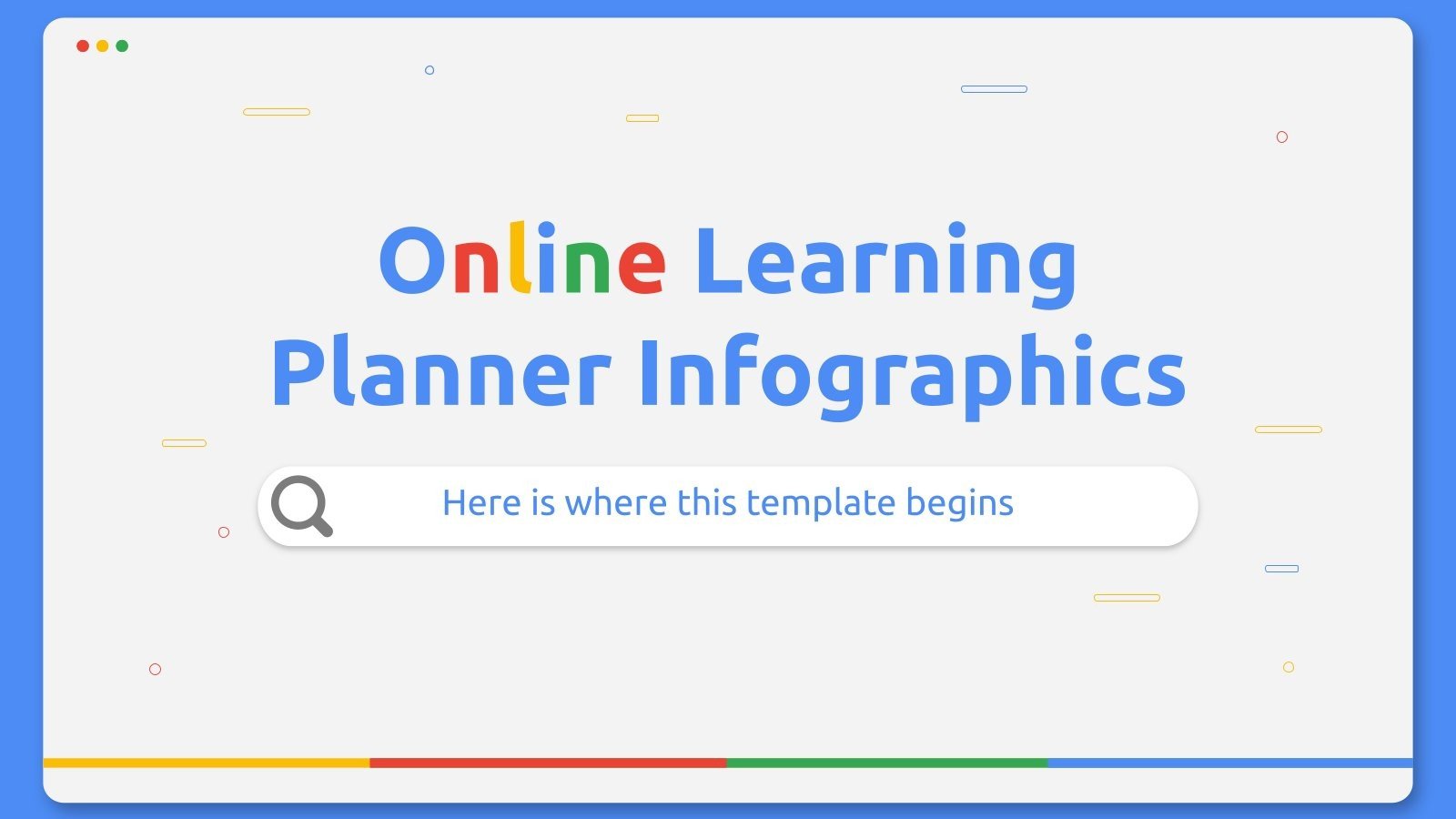 Online Learning Planner Infographics

Here is where this template begins