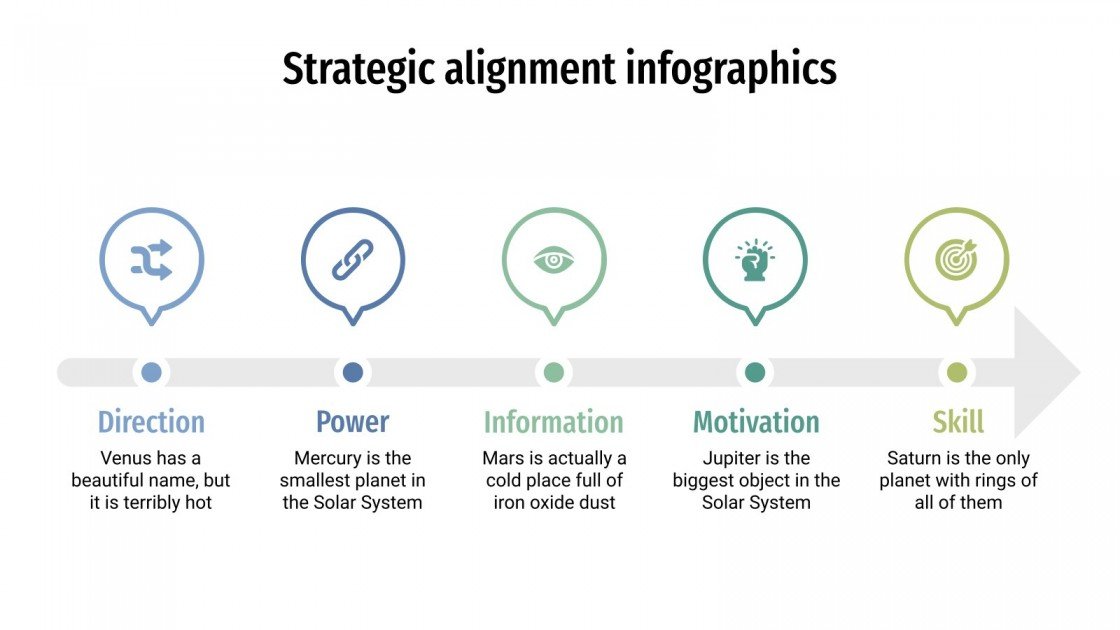 Strategic alignment infographics

Direction

Venus has a beautiful name, but it is terribly hot

Power

Mercury is the smallest planet in the Solar System

Information

Mars is actually a cold place full of iron oxide dust

Motivation

Jupiter is the biggest object in the Solar System

Skill

Saturn is the only planet with rings of all of them