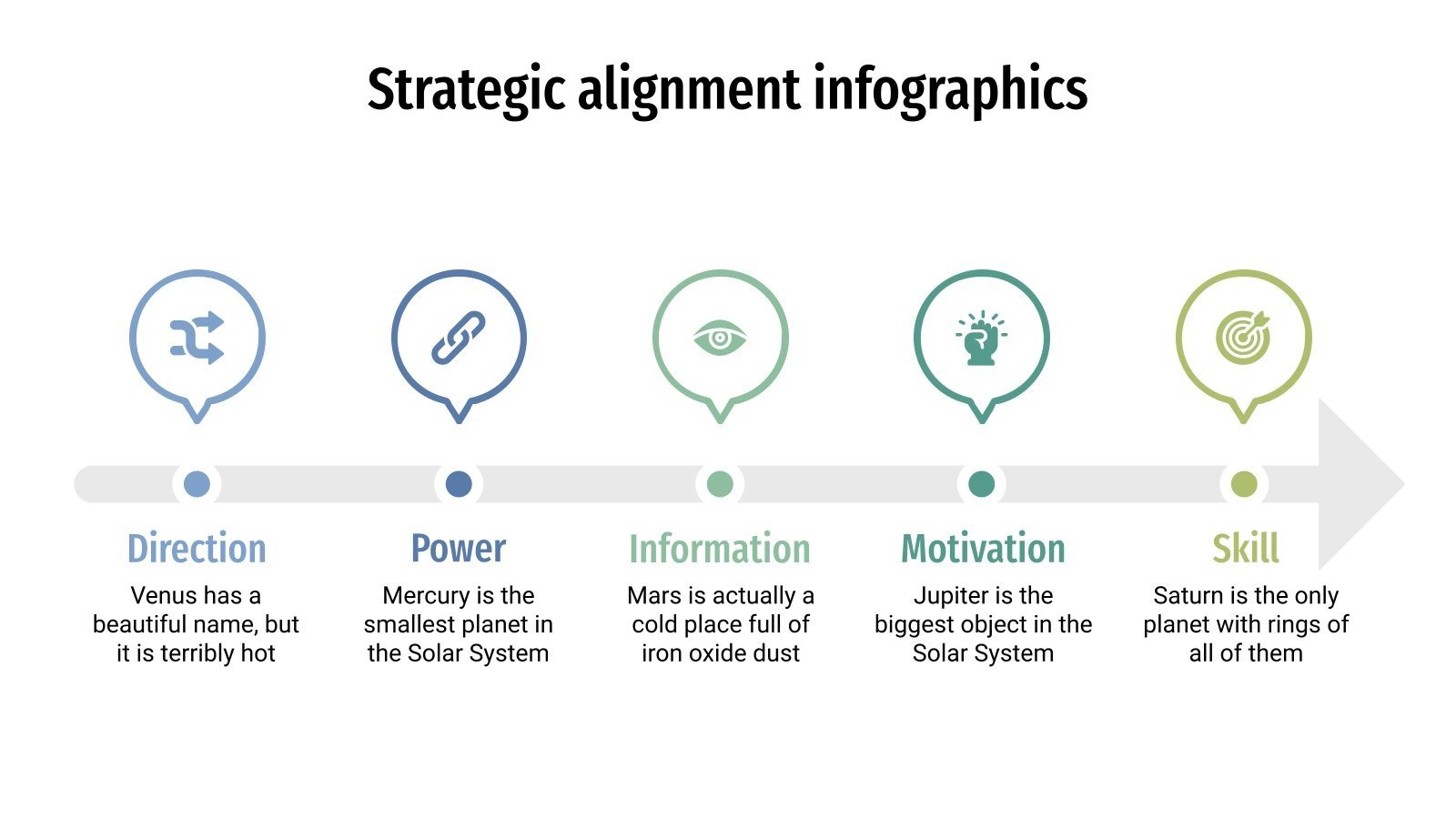 Strategic alignment infographics

Direction
Venus has a beautiful name, but it is terribly hot

Power
Mercury is the smallest planet in the Solar System

Information
Mars is actually a cold place full of iron oxide dust

Motivation
Jupiter is the biggest object in the Solar System

Skill
Saturn is the only planet with rings of all of them