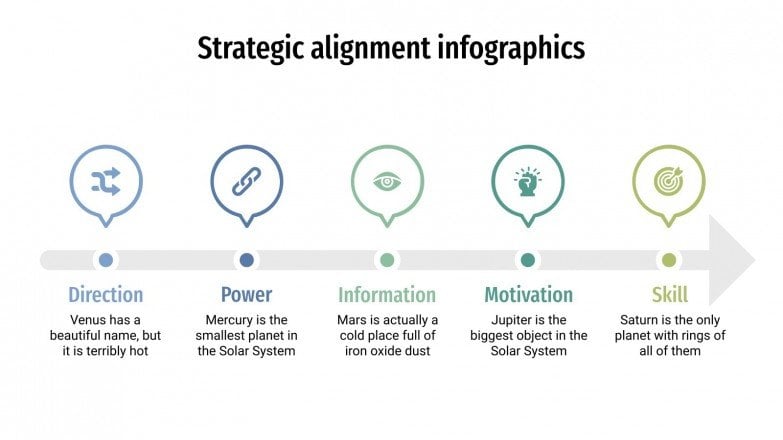 Strategic alignment infographics

Direction
Venus has a beautiful name, but it is terribly hot

Power
Mercury is the smallest planet in the Solar System

Information
Mars is actually a cold place full of iron oxide dust

Motivation
Jupiter is the biggest object in the Solar System

Skill
Saturn is the only planet with rings of all of them