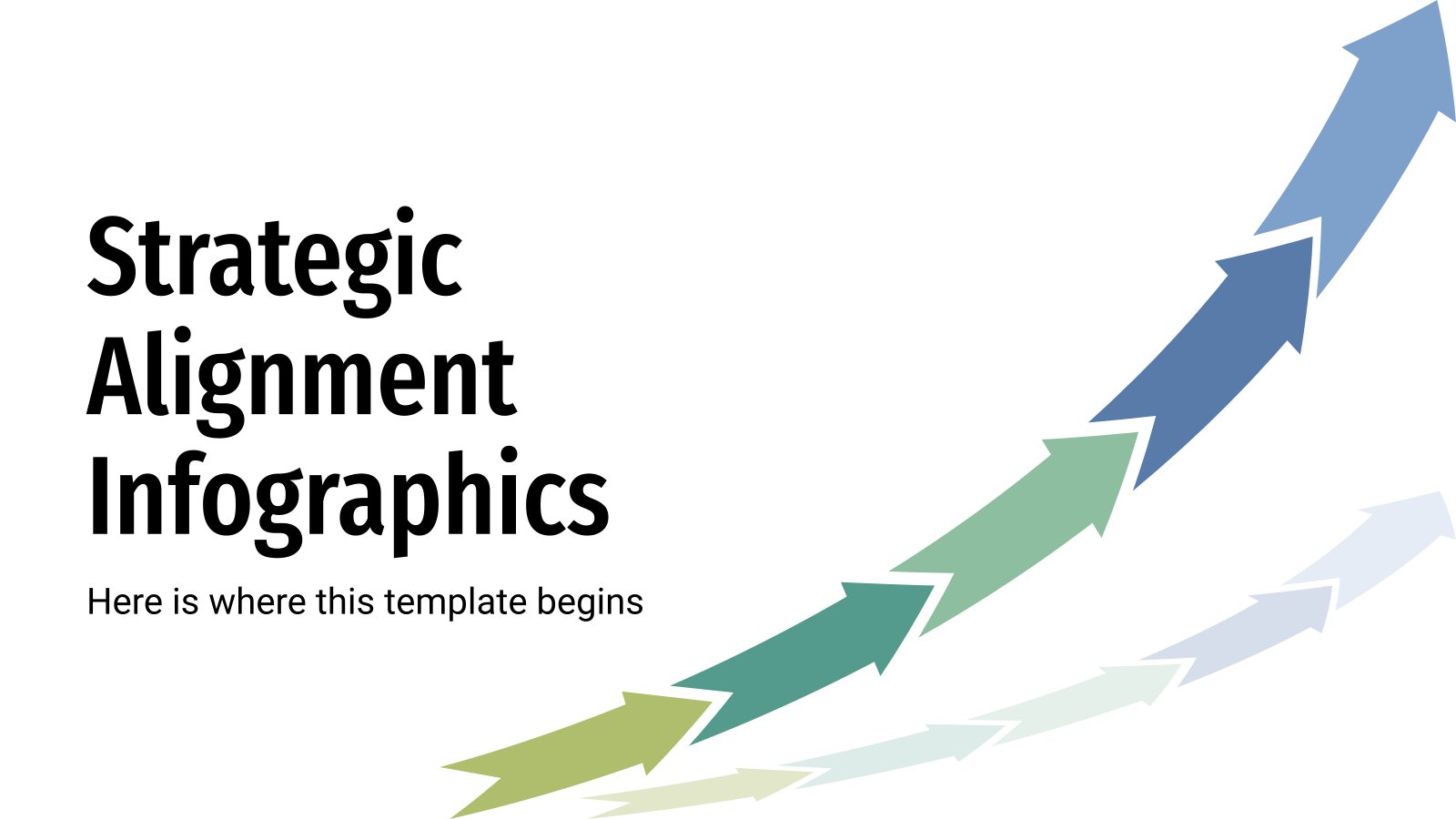 Strategic Alignment Infographics

Here is where this template begins