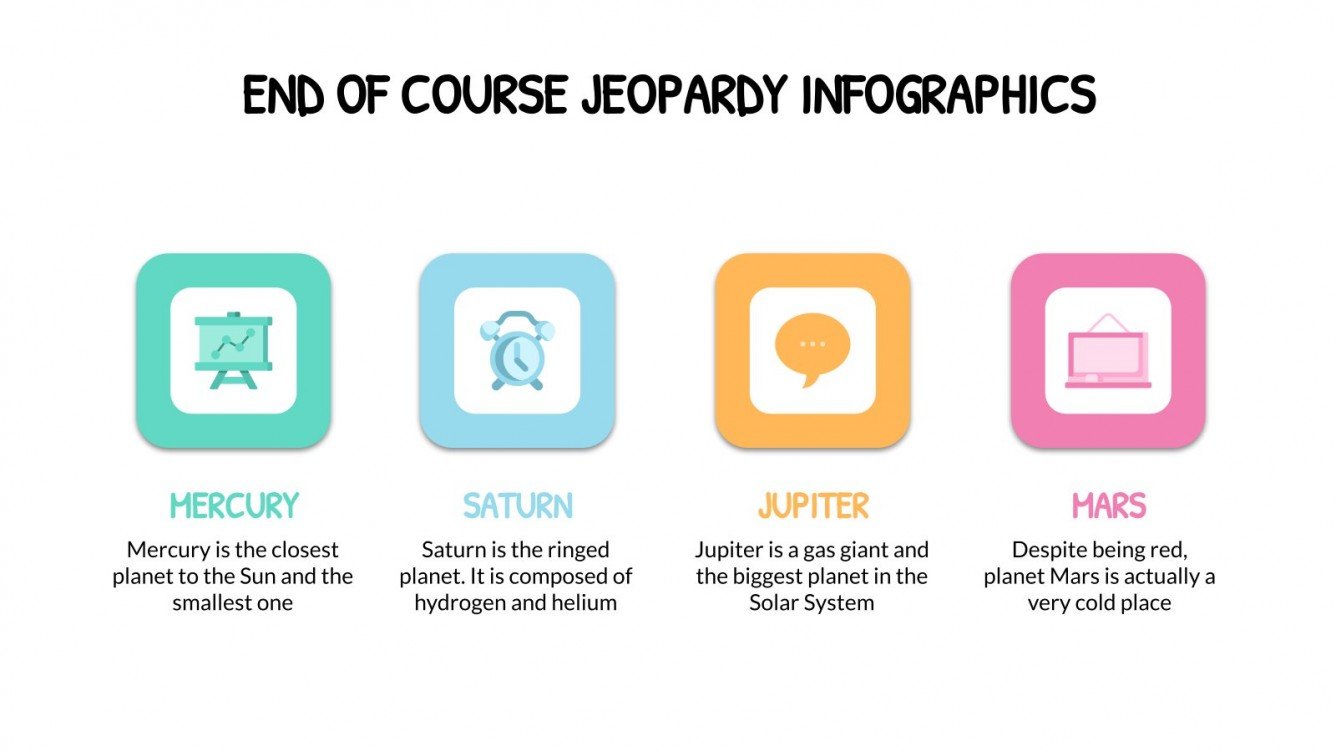 END OF COURSE JEOPARDY INFOGRAPHICS

MERCURY
Mercury is the closest planet to the Sun and the smallest one

SATURN
Saturn is the ringed planet. It is composed of hydrogen and helium

JUPITER
Jupiter is a gas giant and the biggest planet in the Solar System

MARS
Despite being red, planet Mars is actually a very cold place