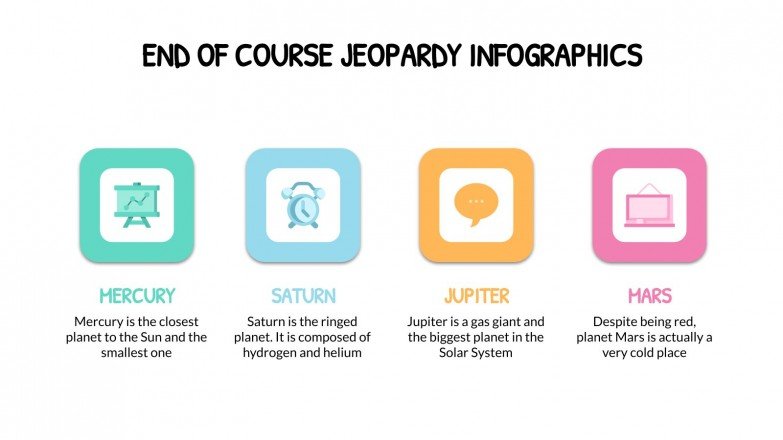 END OF COURSE JEOPARDY INFOGRAPHICS

MERCURY
Mercury is the closest planet to the Sun and the smallest one

SATURN
Saturn is the ringed planet. It is composed of hydrogen and helium

JUPITER
Jupiter is a gas giant and the biggest planet in the Solar System

MARS
Despite being red, planet Mars is actually a very cold place