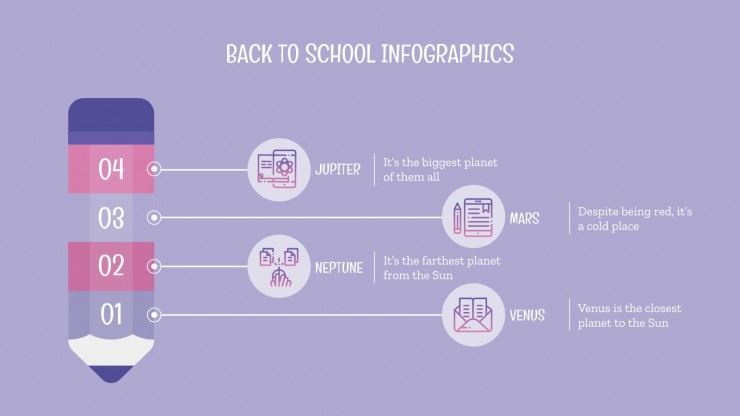 BACK TO SCHOOL INFOGRAPHICS

04

JUPITER

It's the biggest planet of them all

03

MARS

Despite being red, it's a cold place

02

NEPTUNE

It's the farthest planet from the Sun

01

VENUS

Venus is the closest planet to the Sun