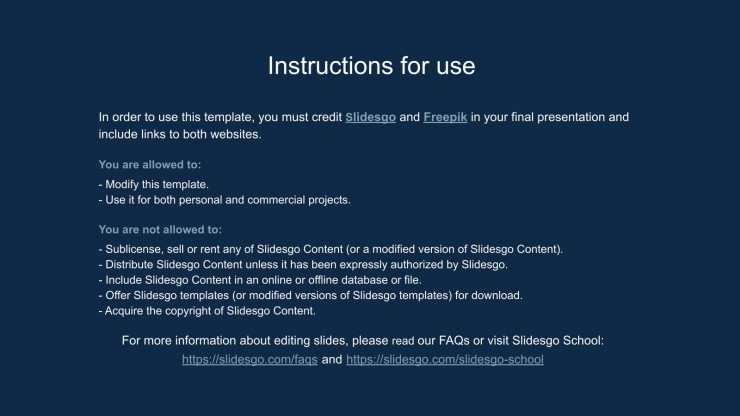 Instructions for use

In order to use this template, you must credit Slidesgo and Freepik in your final presentation and include links to both websites.

You are allowed to:

- Modify this template.
- Use it for both personal and commercial projects.

You are not allowed to:

- Sublicense, sell or rent any of Slidesgo Content (or a modified version of Slidesgo Content).
- Distribute Slidesgo Content unless it has been expressly authorized by Slidesgo.
- Include Slidesgo Content in an online or offline database or file.
- Offer Slidesgo templates (or modified versions of Slidesgo templates) for download.
- Acquire the copyright of Slidesgo Content.

For more information about editing slides, please read our FAQs or visit Slidesgo School:
https://slidesgo.com/faqs and https://slidesgo.com/slidesgo-school