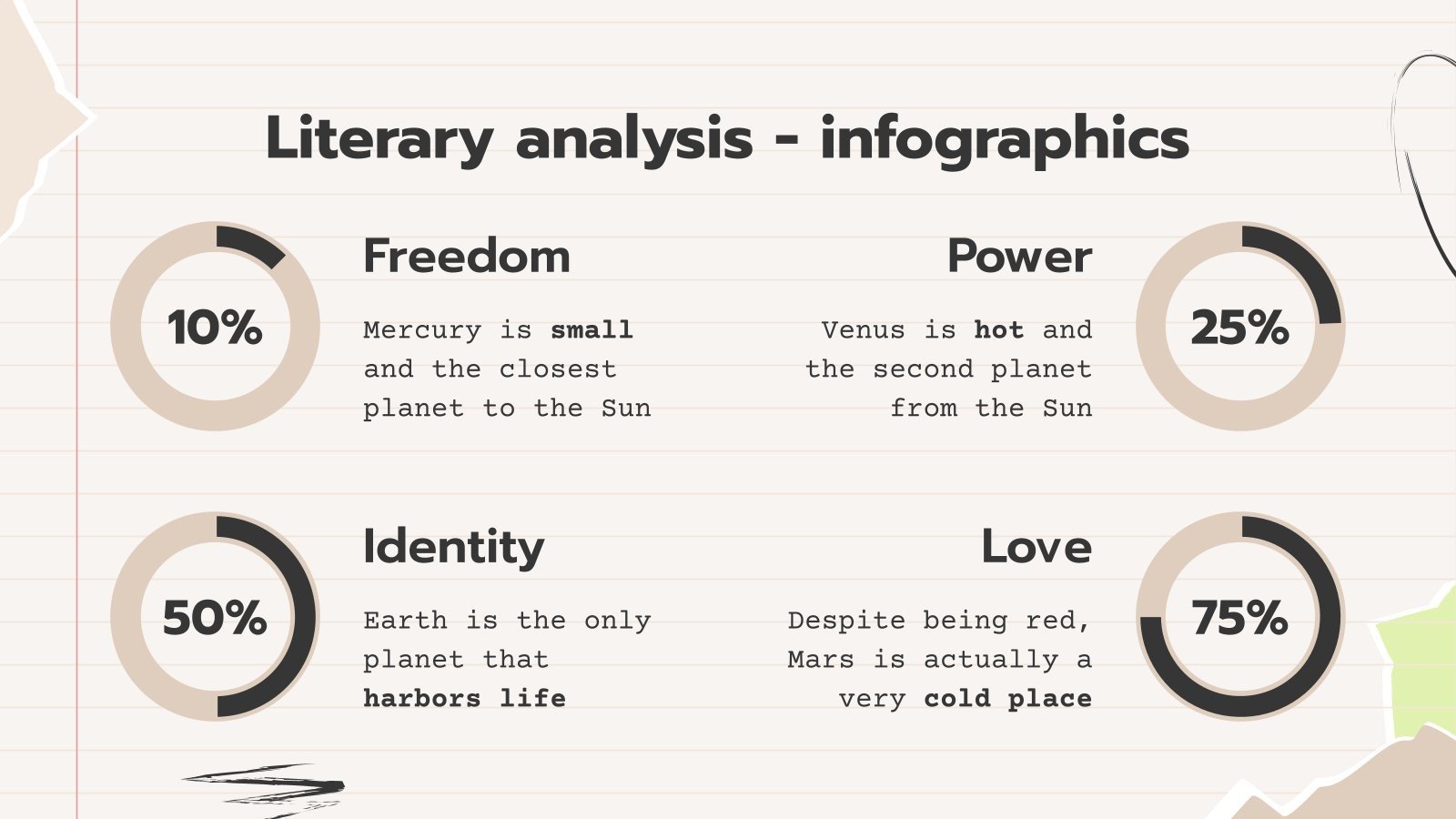 Literary analysis - infographics

10%

Freedom

Mercury is small and the closest planet to the Sun

Power

Venus is hot and the second planet from the Sun

25%

50%

Identity

Earth is the only planet that harbors life

Love

Despite being red, Mars is actually a very cold place

75%