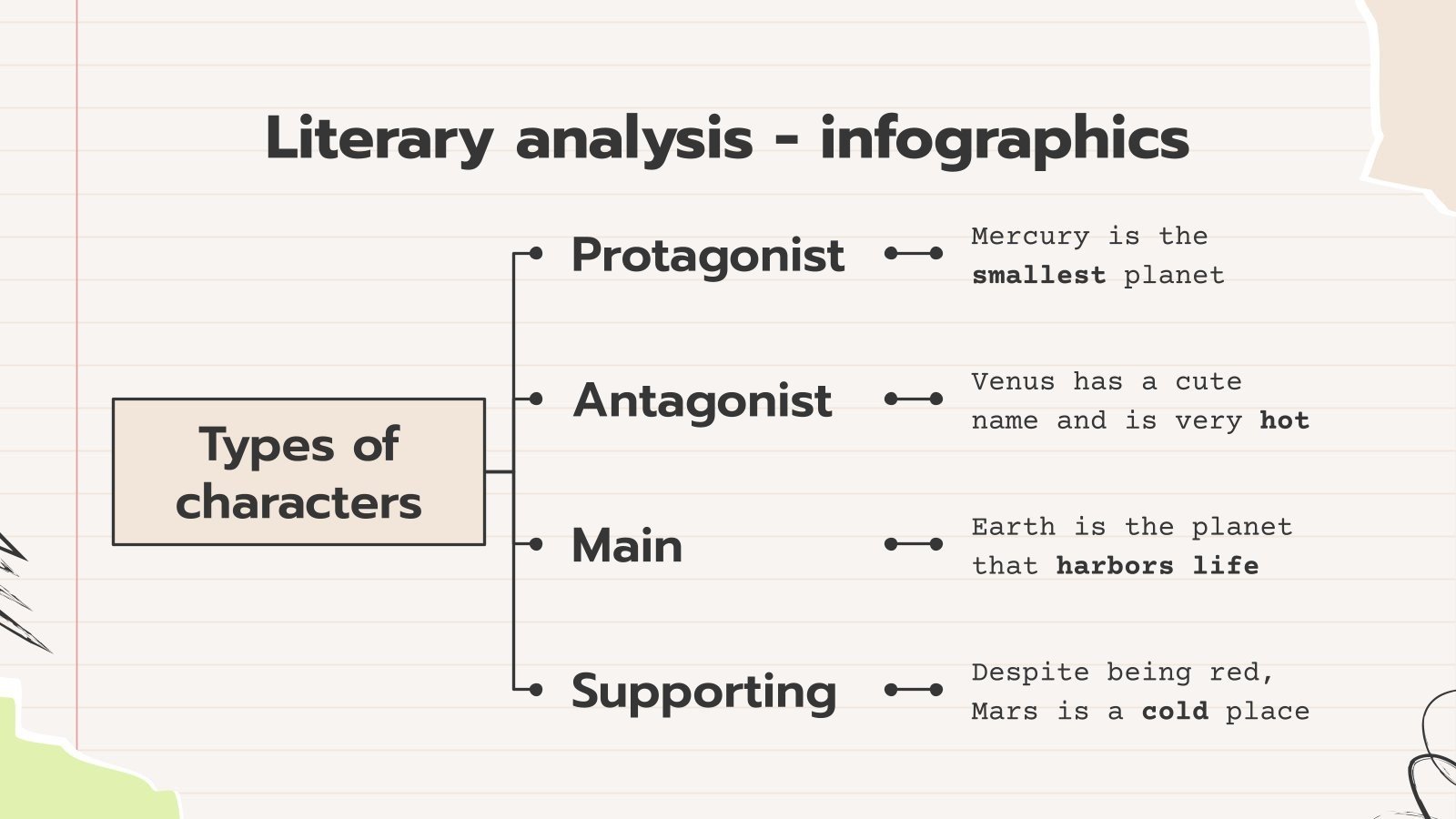 Literary analysis - infographics

Types of characters

Protagonist

Mercury is the smallest planet

Antagonist

Venus has a cute name and is very hot

Main

Earth is the planet that harbors life

Supporting

Despite being red, Mars is a cold place