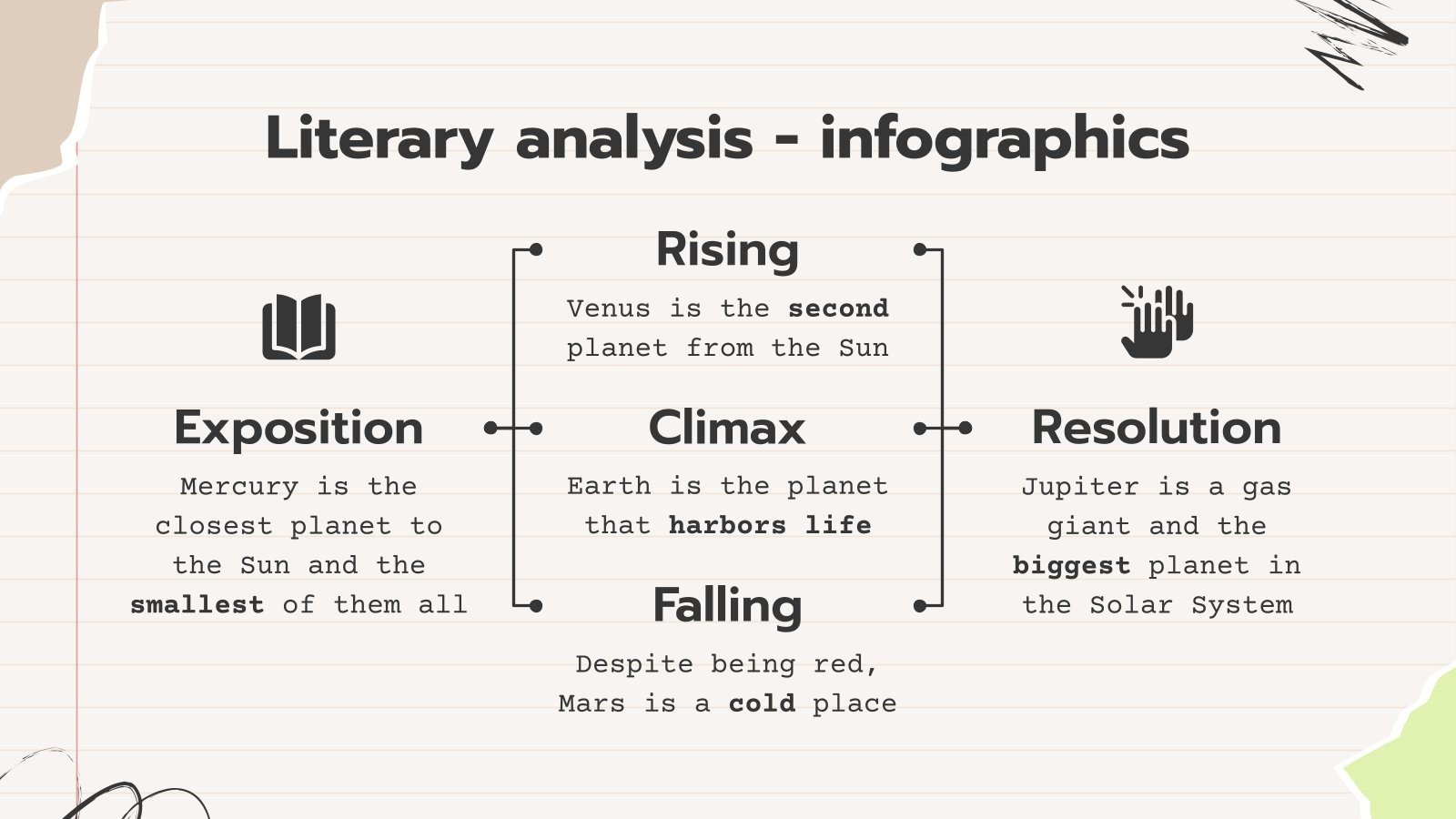 Literary analysis - infographics

Exposition

Mercury is the closest planet to the Sun and the smallest of them all

Rising

Venus is the second planet from the Sun

Climax

Earth is the planet that harbors life

Falling

Despite being red, Mars is a cold place

Resolution

Jupiter is a gas giant and the biggest planet in the Solar System