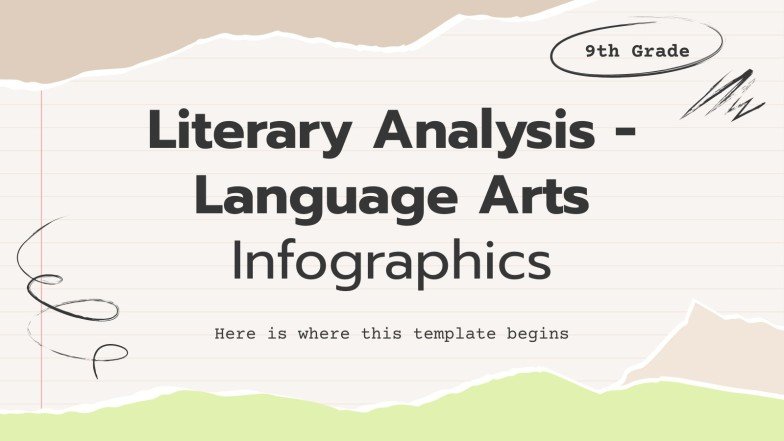 9th Grade

Literary Analysis - Language Arts Infographics

Here is where this template begins