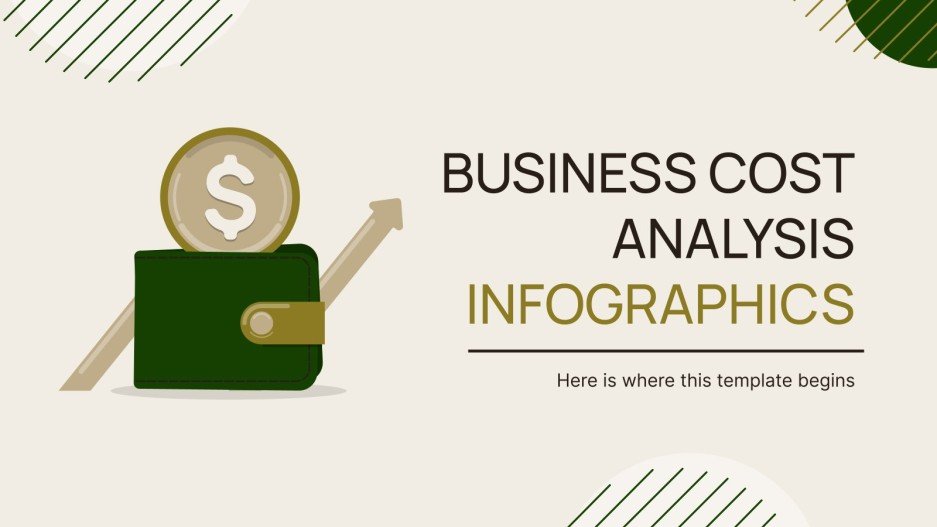 $

BUSINESS COST ANALYSIS INFOGRAPHICS

Here is where this template begins