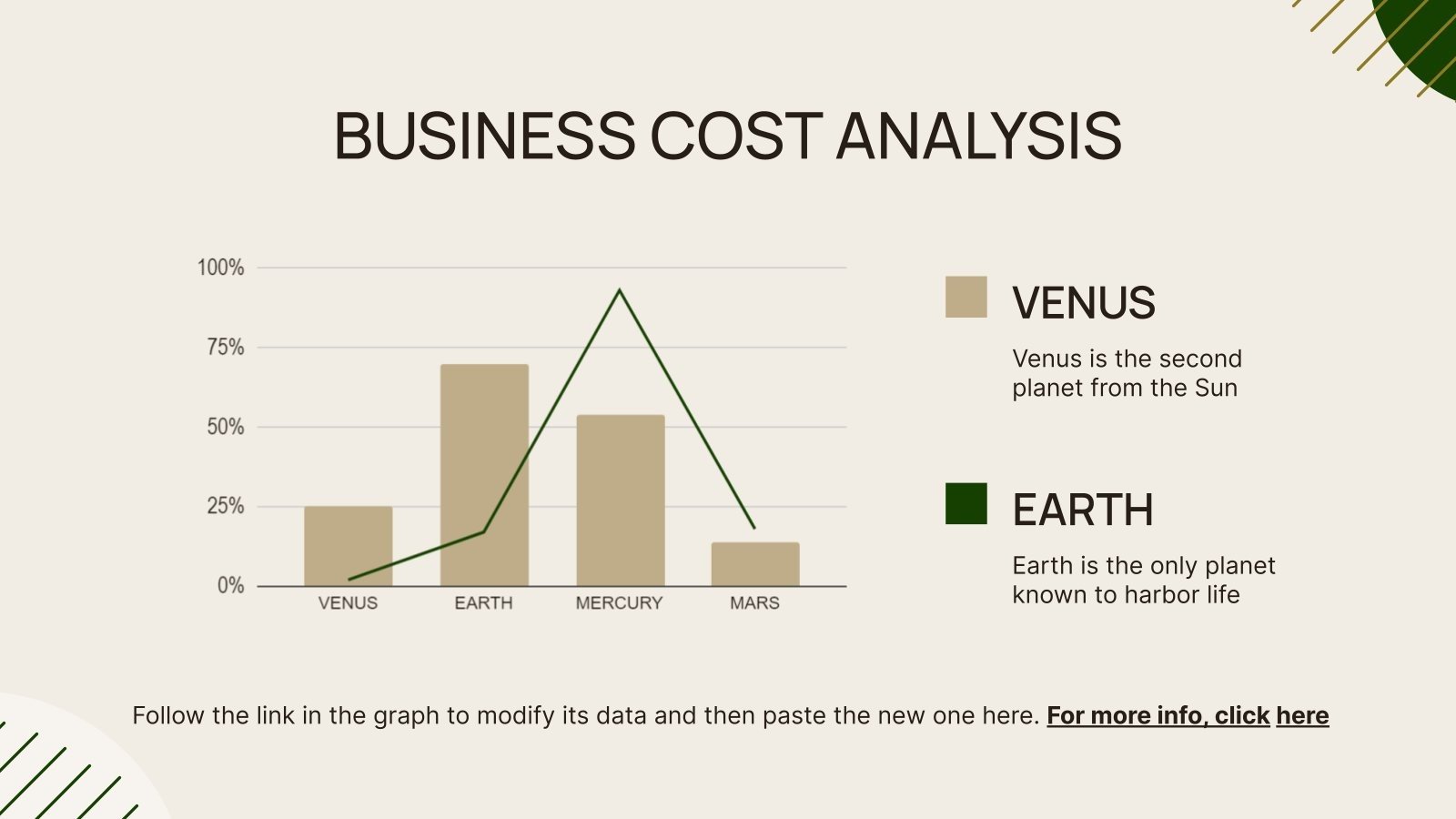 BUSINESS COST ANALYSIS

100%
75%
50%
25%
0%

VENUS EARTH MERCURY MARS

VENUS

Venus is the second planet from the Sun

EARTH

Earth is the only planet known to harbor life

Follow the link in the graph to modify its data and then paste the new one here. For more info, click here