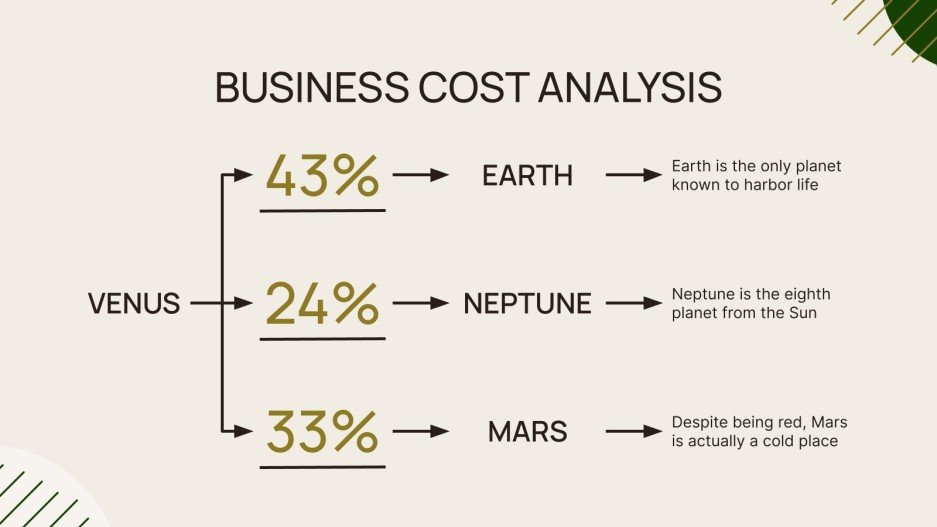 BUSINESS COST ANALYSIS

VENUS

43%

EARTH

Earth is the only planet known to harbor life

24%

NEPTUNE

Neptune is the eighth planet from the Sun

33%

MARS

Despite being red, Mars is actually a cold place