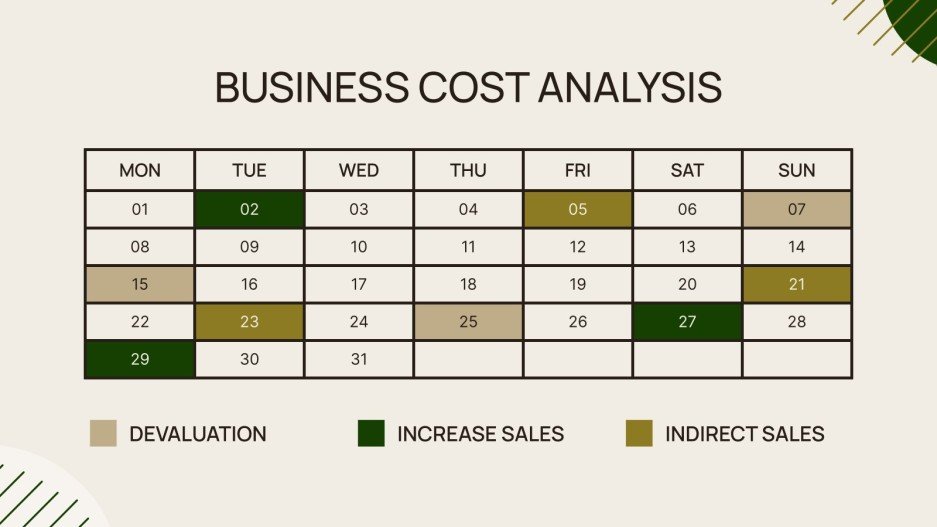 BUSINESS COST ANALYSIS

| MON | TUE | WED | THU | FRI | SAT | SUN |
|---|---|---|---|---|---|---|
| 01 | 02 | 03 | 04 | 05 | 06 | 07 |
| 08 | 09 | 10 | 11 | 12 | 13 | 14 |
| 15 | 16 | 17 | 18 | 19 | 20 | 21 |
| 22 | 23 | 24 | 25 | 26 | 27 | 28 |
| 29 | 30 | 31 | | | | |

DEVALUATION

INCREASE SALES

INDIRECT SALES