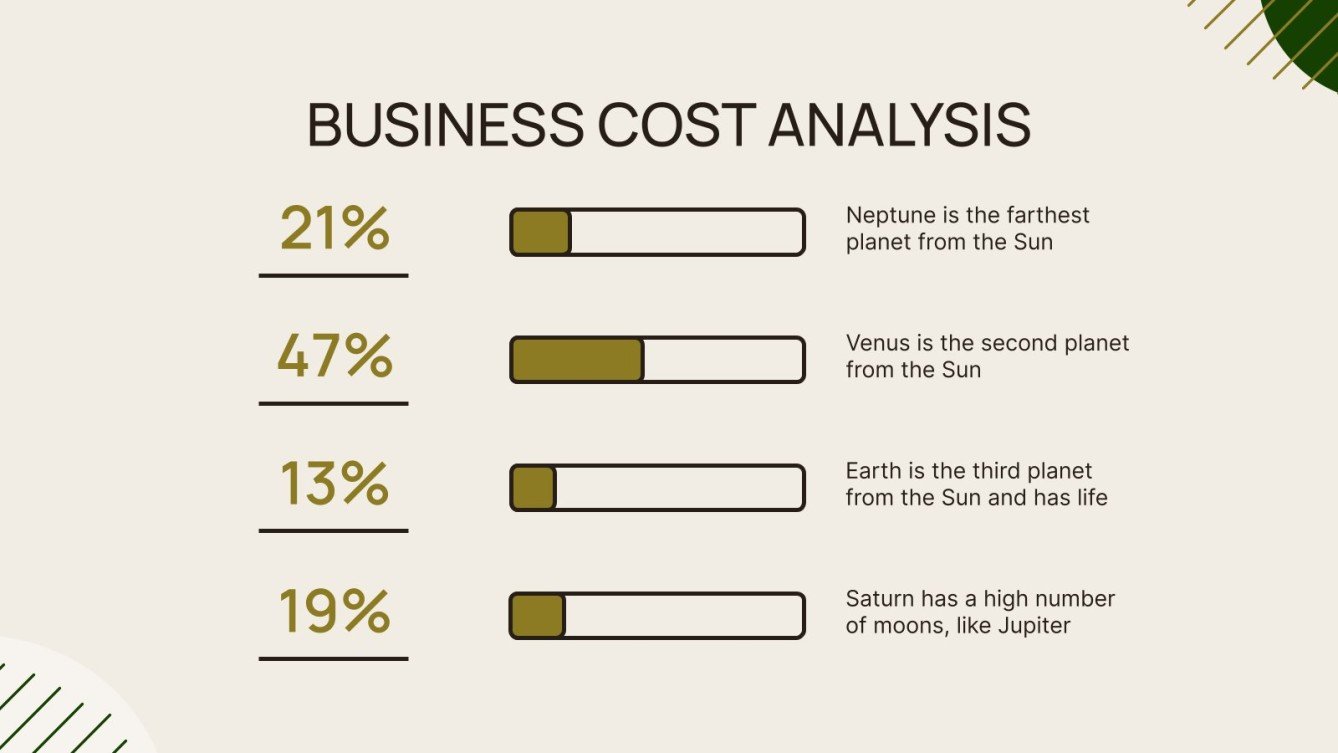 BUSINESS COST ANALYSIS

21%

Neptune is the farthest planet from the Sun

47%

Venus is the second planet from the Sun

13%

Earth is the third planet from the Sun and has life

19%

Saturn has a high number of moons, like Jupiter