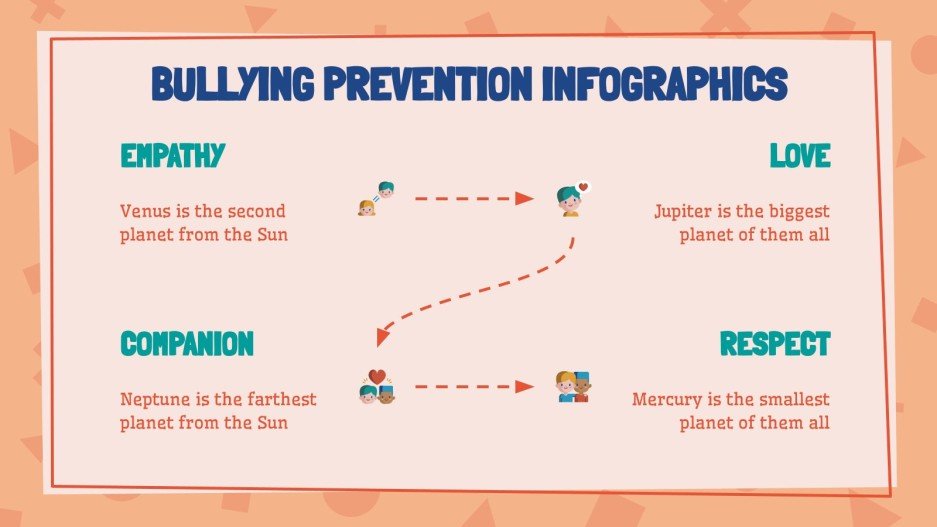 BULLYING PREVENTION INFOGRAPHICS

EMPATHY

Venus is the second planet from the Sun

LOVE

Jupiter is the biggest planet of them all

COMPANION

Neptune is the farthest planet from the Sun

RESPECT

Mercury is the smallest planet of them all