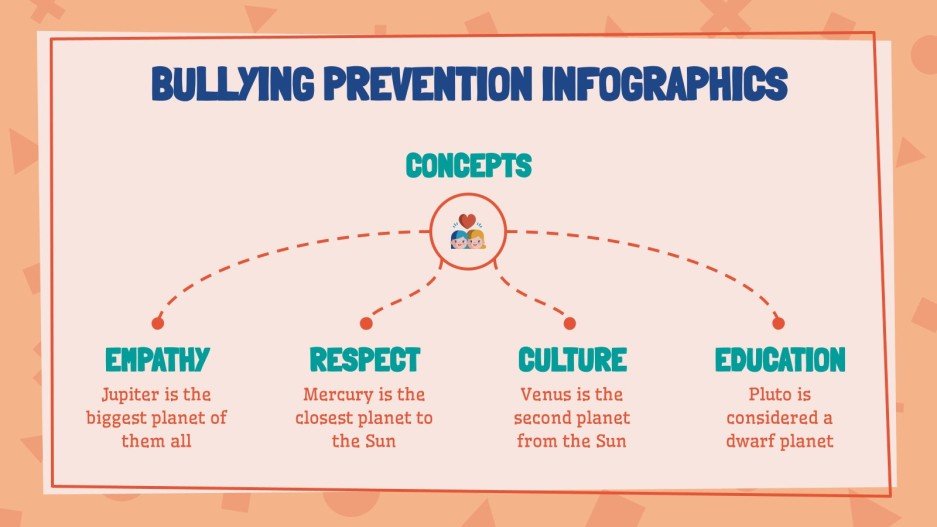 BULLYING PREVENTION INFOGRAPHICS

CONCEPTS

EMPATHY
Jupiter is the biggest planet of them all

RESPECT
Mercury is the closest planet to the Sun

CULTURE
Venus is the second planet from the Sun

EDUCATION
Pluto is considered a dwarf planet