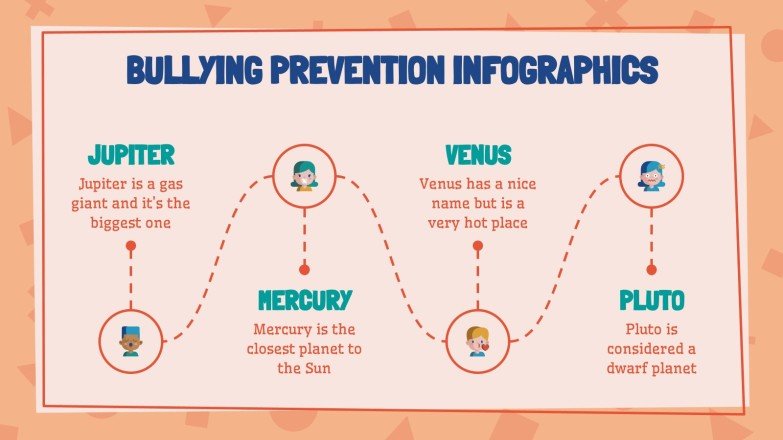 BULLYING PREVENTION INFOGRAPHICS

JUPITER

Jupiter is a gas giant and it's the biggest one

MERCURY

Mercury is the closest planet to the Sun

VENUS

Venus has a nice name but is a very hot place

PLUTO

Pluto is considered a dwarf planet