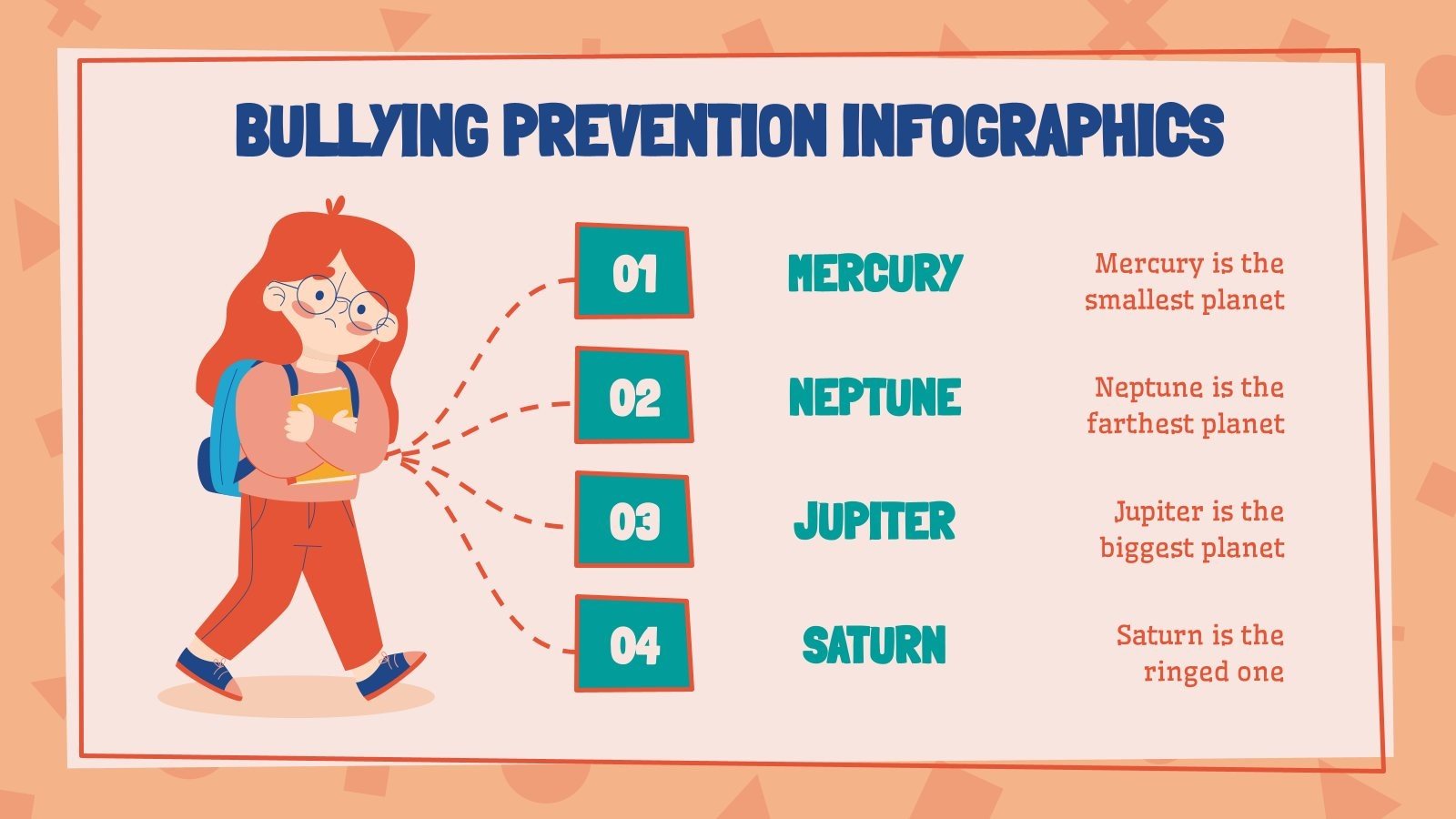 BULLYING PREVENTION INFOGRAPHICS

01
MERCURY
Mercury is the smallest planet

02
NEPTUNE
Neptune is the farthest planet

03
JUPITER
Jupiter is the biggest planet

04
SATURN
Saturn is the ringed one