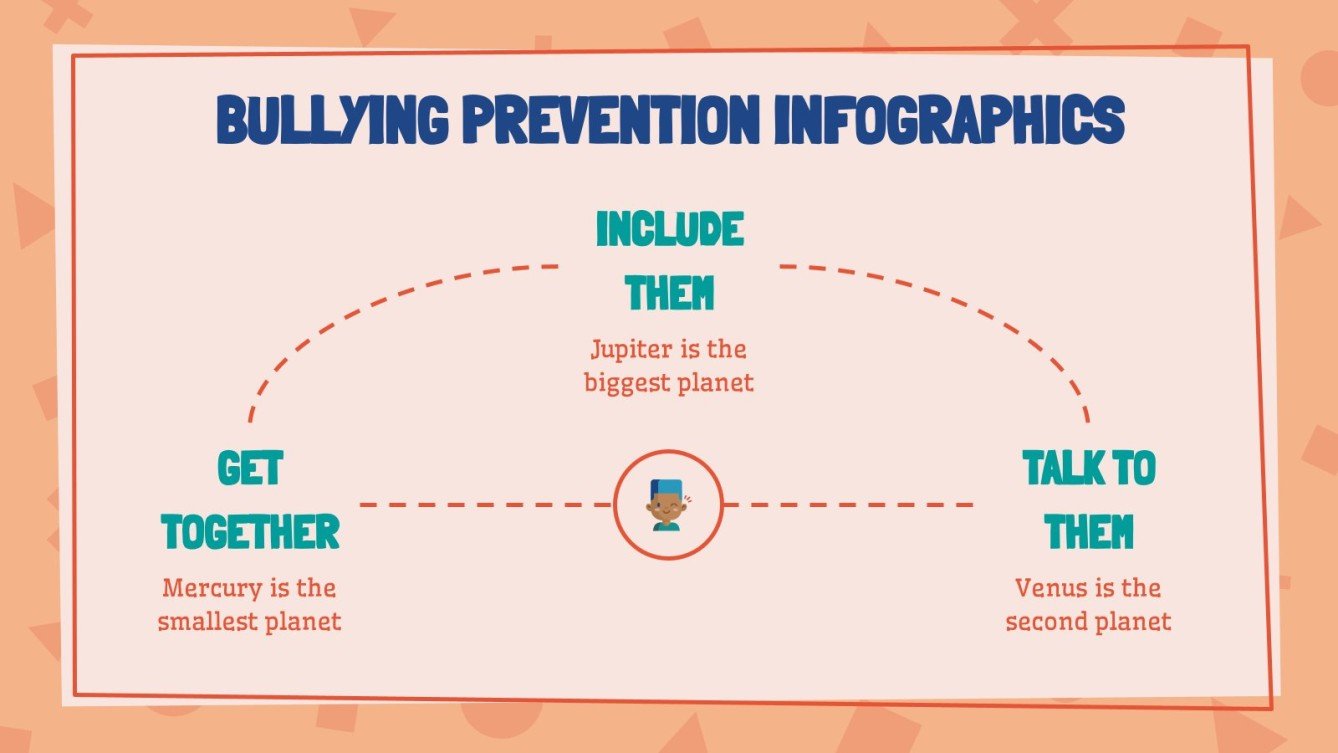 BULLYING PREVENTION INFOGRAPHICS

INCLUDE THEM

Jupiter is the biggest planet

GET TOGETHER

Mercury is the smallest planet

TALK TO THEM

Venus is the second planet