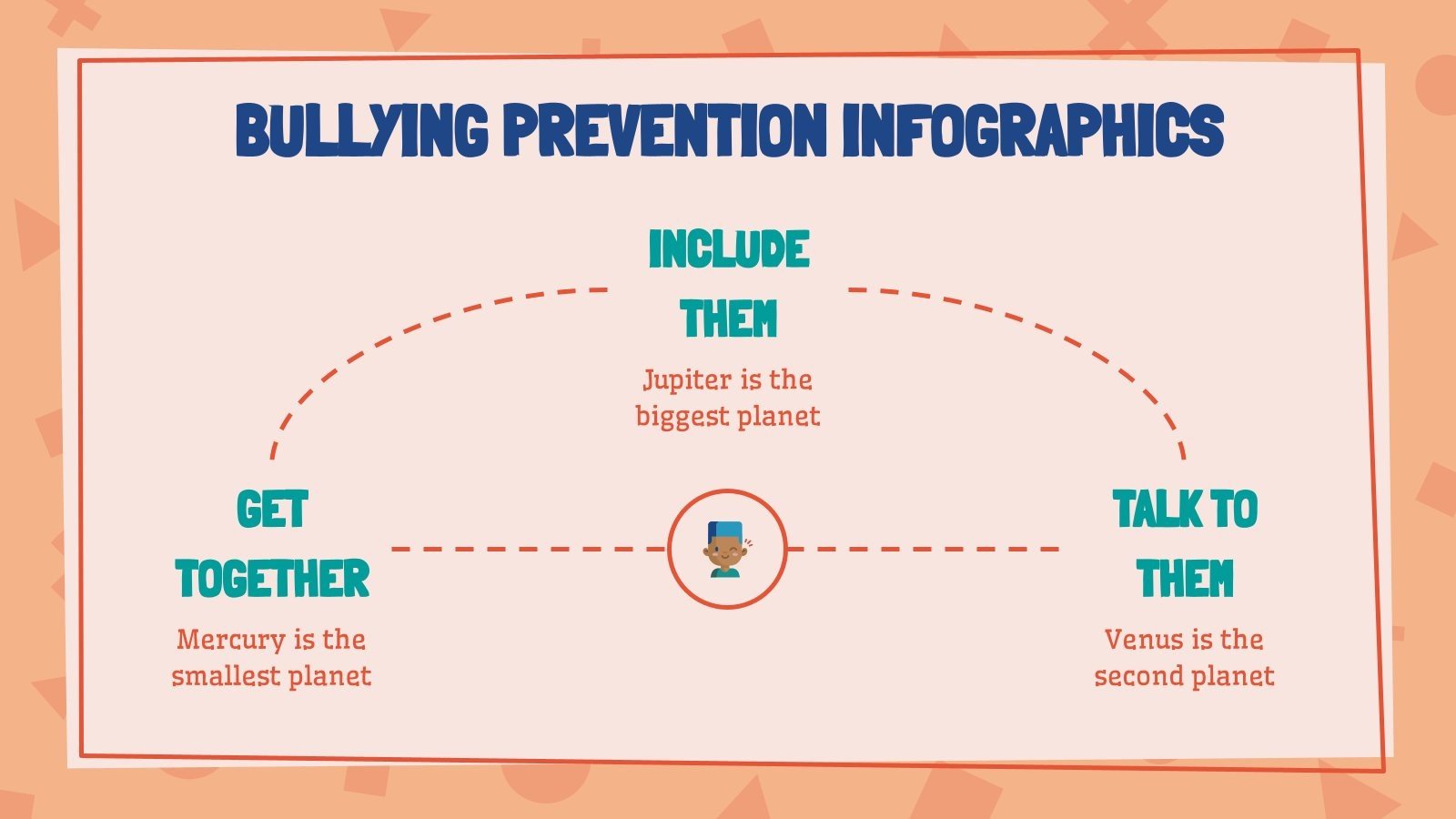 BULLYING PREVENTION INFOGRAPHICS

INCLUDE THEM

Jupiter is the biggest planet

GET TOGETHER

Mercury is the smallest planet

TALK TO THEM

Venus is the second planet