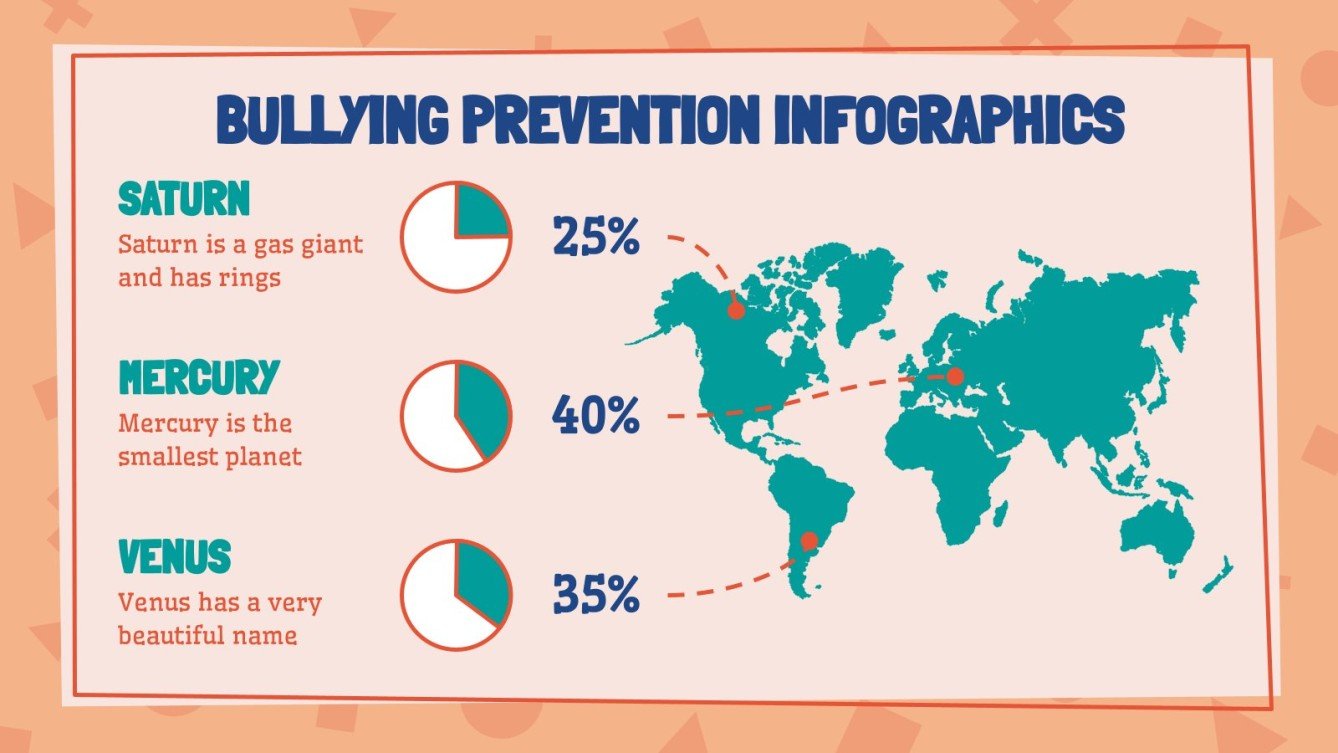 BULLYING PREVENTION INFOGRAPHICS

SATURN
Saturn is a gas giant and has rings

25%

MERCURY
Mercury is the smallest planet

40%

VENUS
Venus has a very beautiful name

35%