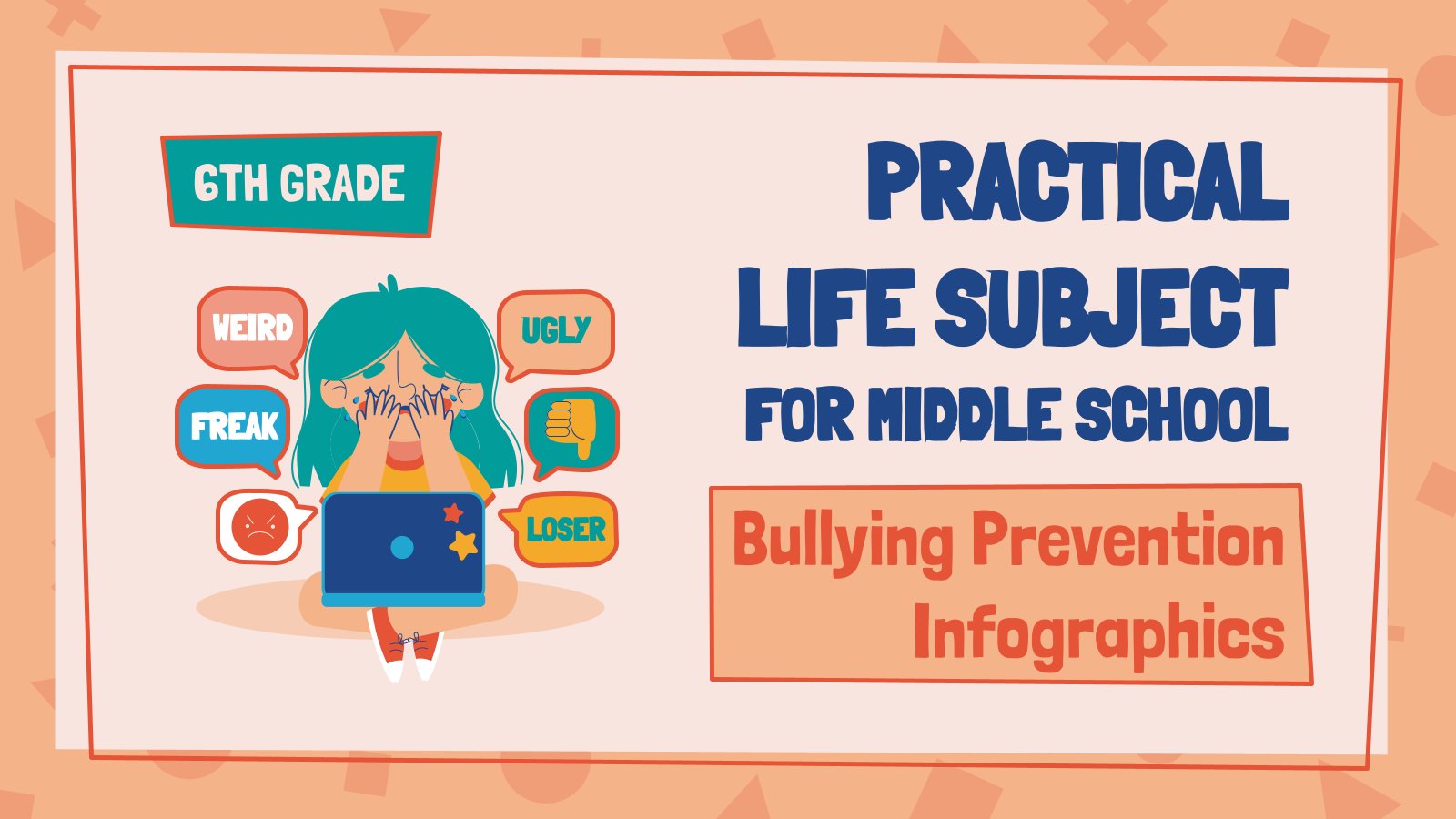 6TH GRADE

WEIRD

UGLY

FREAK

LOSER

PRACTICAL LIFE SUBJECT FOR MIDDLE SCHOOL

Bullying Prevention Infographics