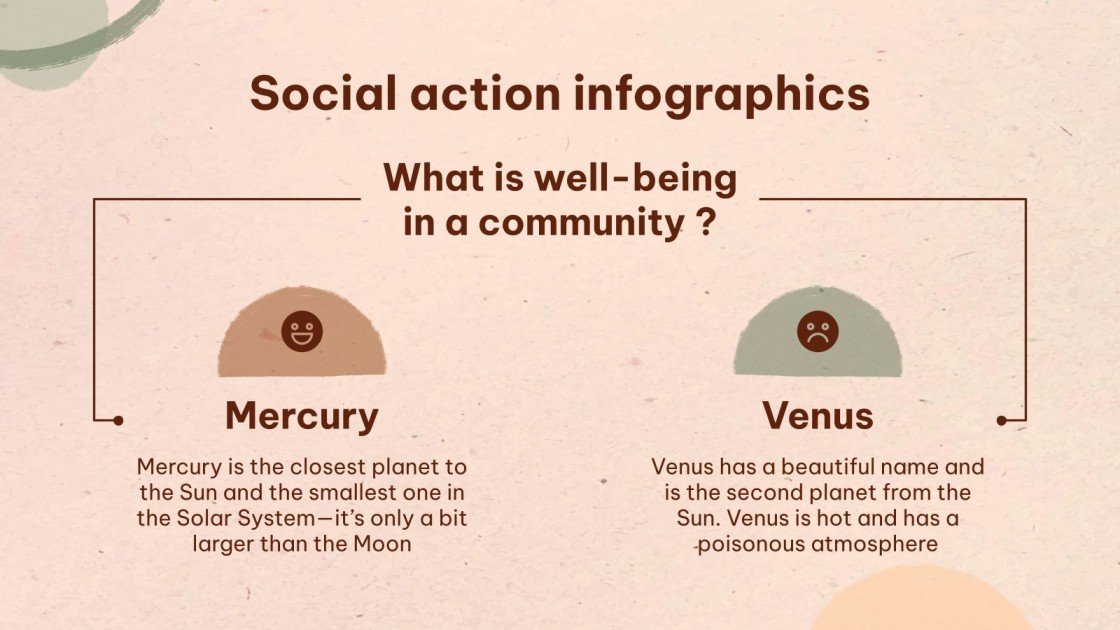 Social action infographics

What is well-being in a community ?

Mercury

Mercury is the closest planet to the Sun and the smallest one in the Solar System—it's only a bit larger than the Moon

Venus

Venus has a beautiful name and is the second planet from the Sun. Venus is hot and has a poisonous atmosphere