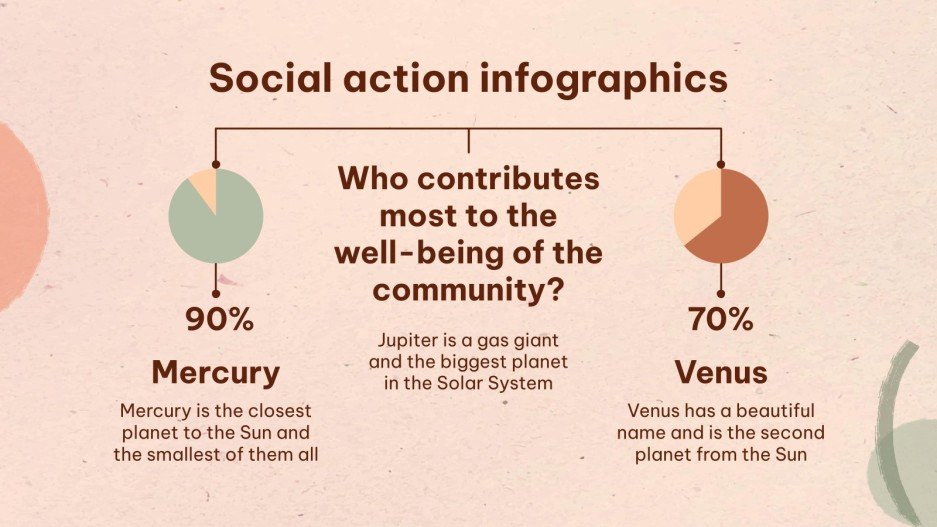 Social action infographics

90%

Mercury

Mercury is the closest planet to the Sun and the smallest of them all

Who contributes most to the well-being of the community?

Jupiter is a gas giant and the biggest planet in the Solar System

70%

Venus

Venus has a beautiful name and is the second planet from the Sun