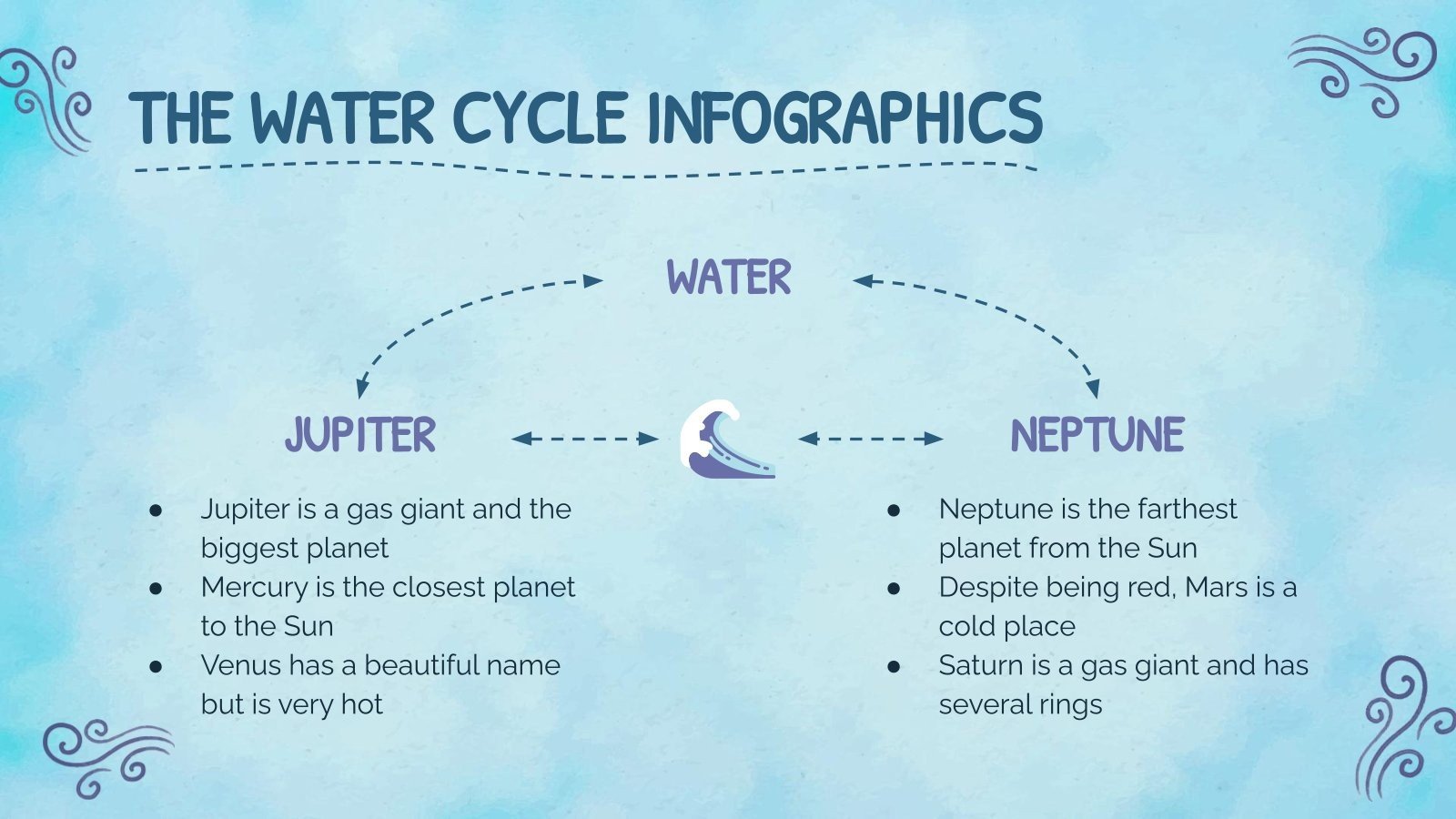 THE WATER CYCLE INFOGRAPHICS

WATER

JUPITER

- Jupiter is a gas giant and the biggest planet
- Mercury is the closest planet to the Sun
- Venus has a beautiful name but is very hot

NEPTUNE

- Neptune is the farthest planet from the Sun
- Despite being red, Mars is a cold place
- Saturn is a gas giant and has several rings