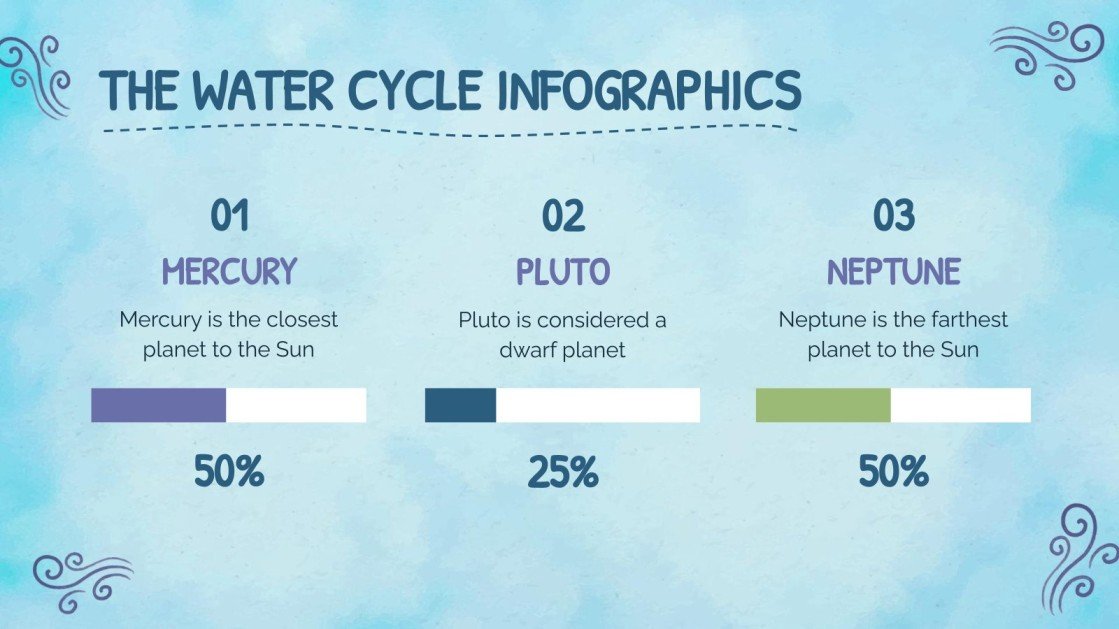 THE WATER CYCLE INFOGRAPHICS

01

MERCURY

Mercury is the closest planet to the Sun

50%

02

PLUTO

Pluto is considered a dwarf planet

25%

03

NEPTUNE

Neptune is the farthest planet to the Sun

50%