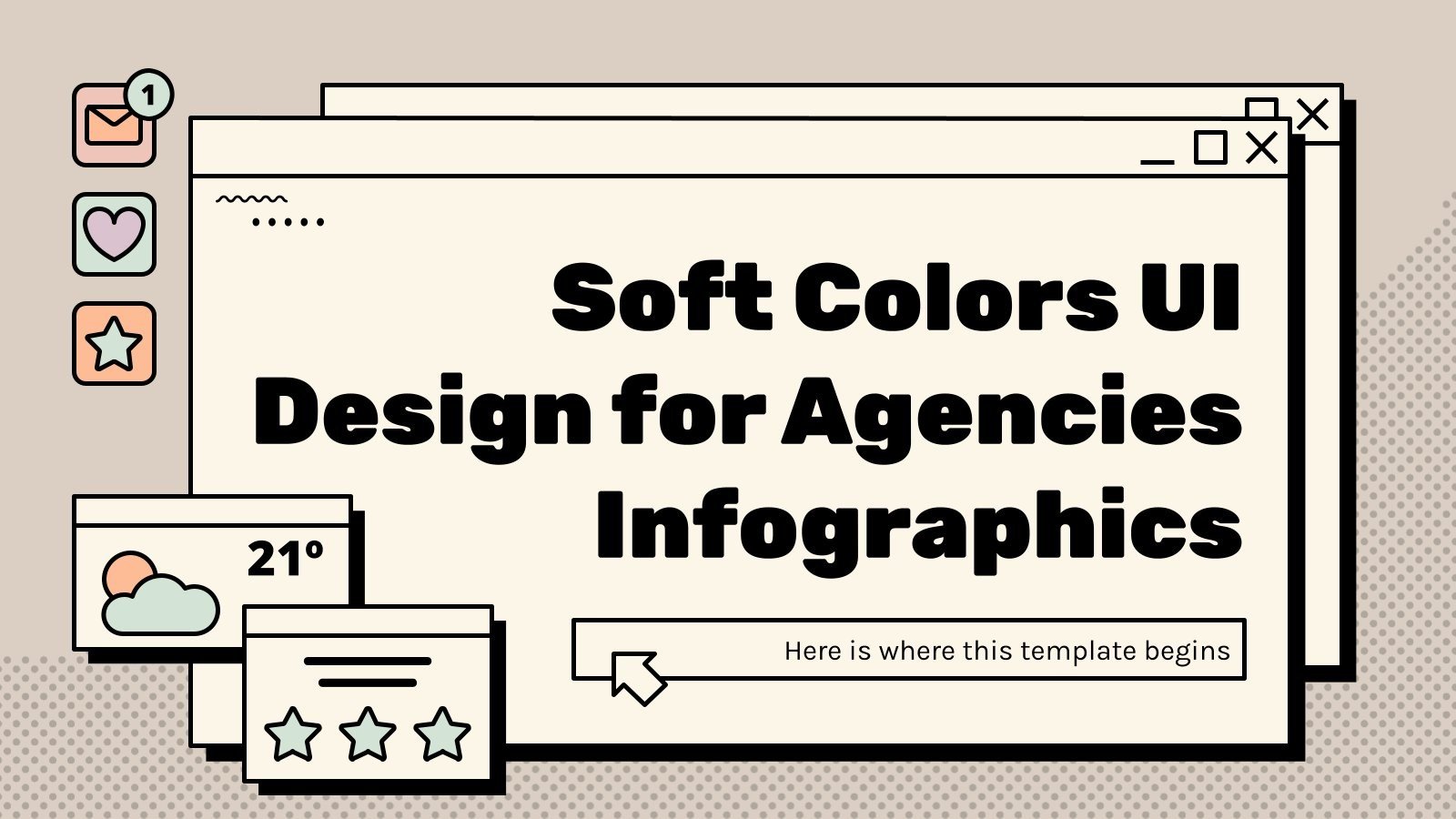 1

Soft Colors UI Design for Agencies Infographics

21º

Here is where this template begins