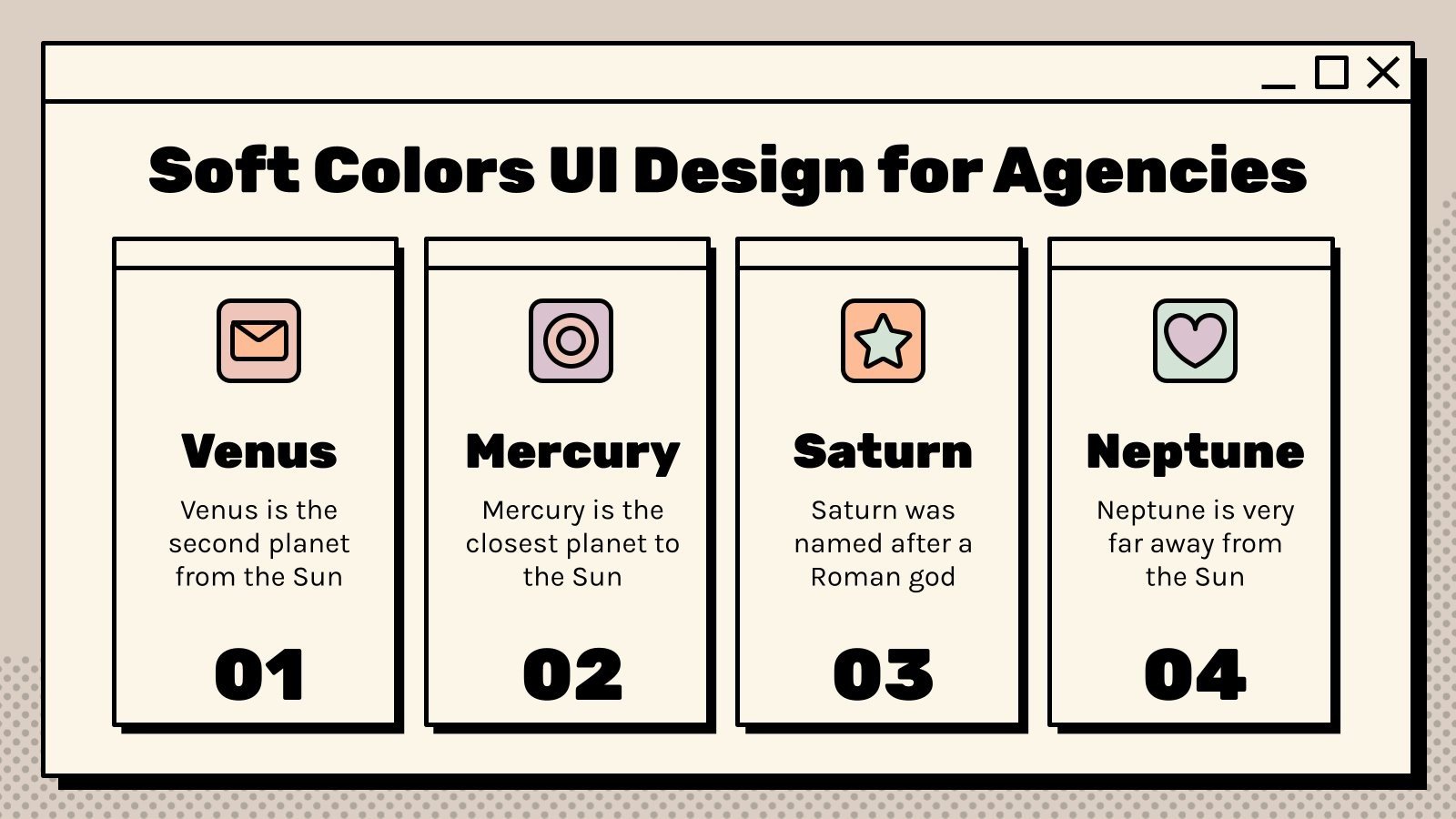 Soft Colors UI Design for Agencies

Venus

Venus is the second planet from the Sun

01

Mercury

Mercury is the closest planet to the Sun

02

Saturn

Saturn was named after a Roman god

03

Neptune

Neptune is very far away from the Sun

04