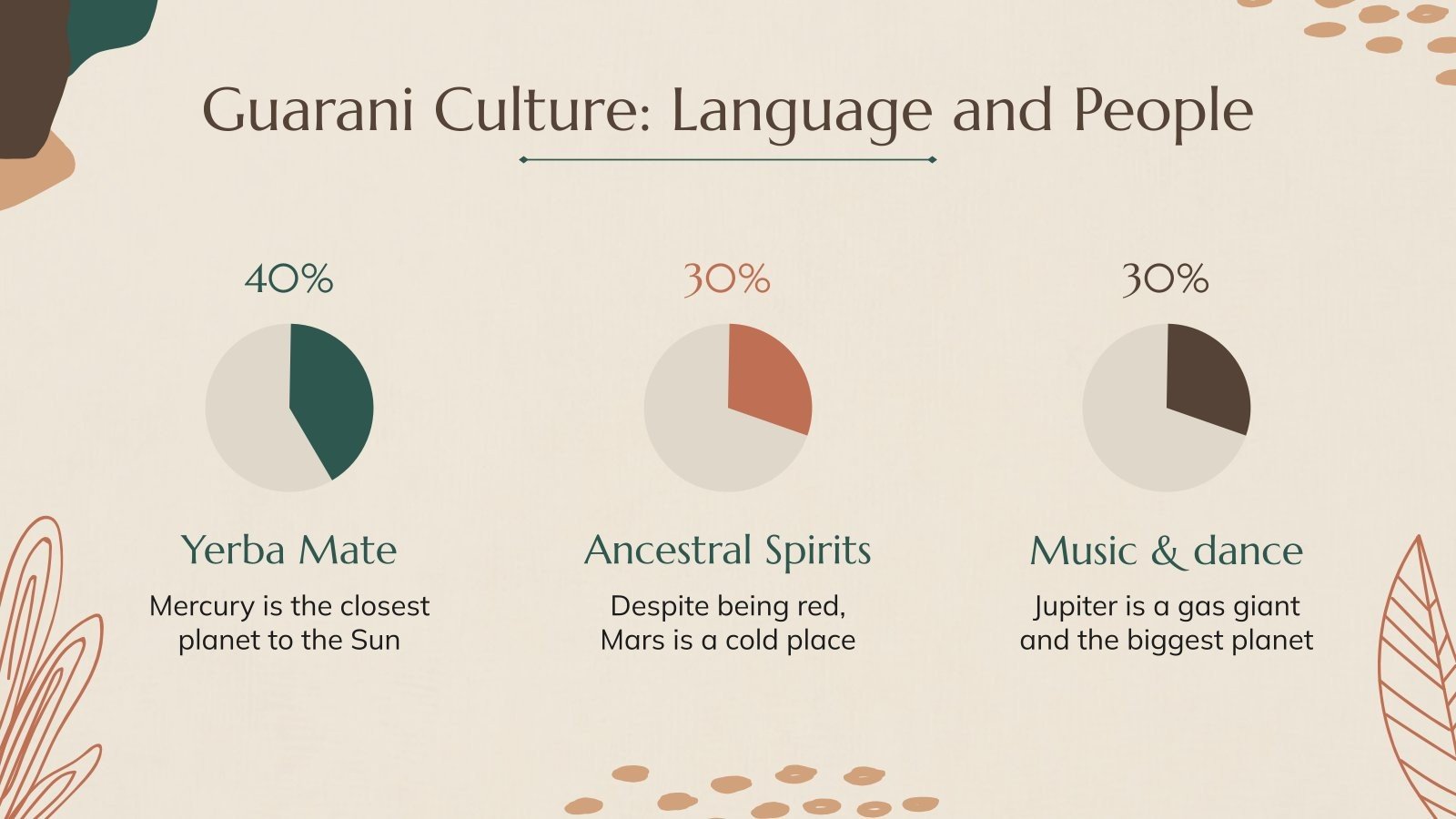 Guarani Culture: Language and People

40%

Yerba Mate

Mercury is the closest planet to the Sun

30%

Ancestral Spirits

Despite being red, Mars is a cold place

30%

Music & dance

Jupiter is a gas giant and the biggest planet