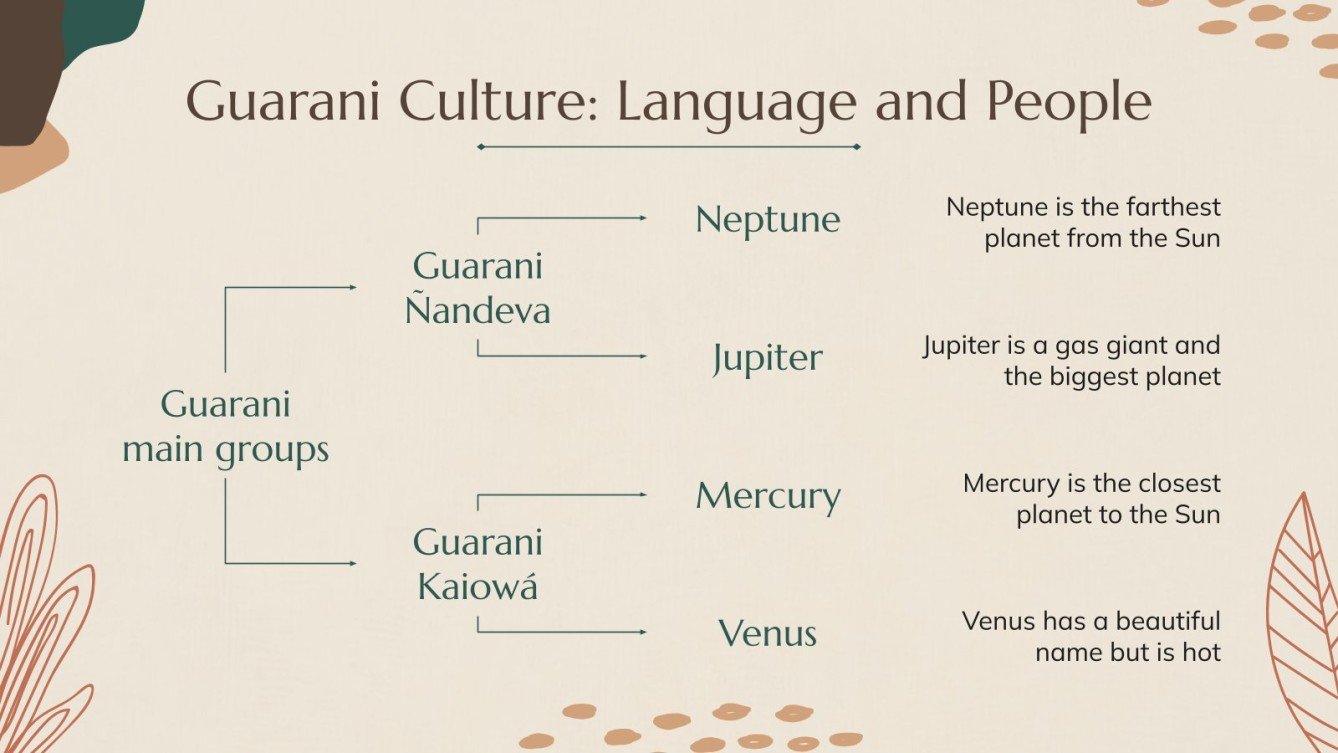 Guarani Culture: Language and People

Guarani main groups

Guarani Ñandeva

Neptune

Neptune is the farthest planet from the Sun

Jupiter

Jupiter is a gas giant and the biggest planet

Guarani Kaiowá

Mercury

Mercury is the closest planet to the Sun

Venus

Venus has a beautiful name but is hot