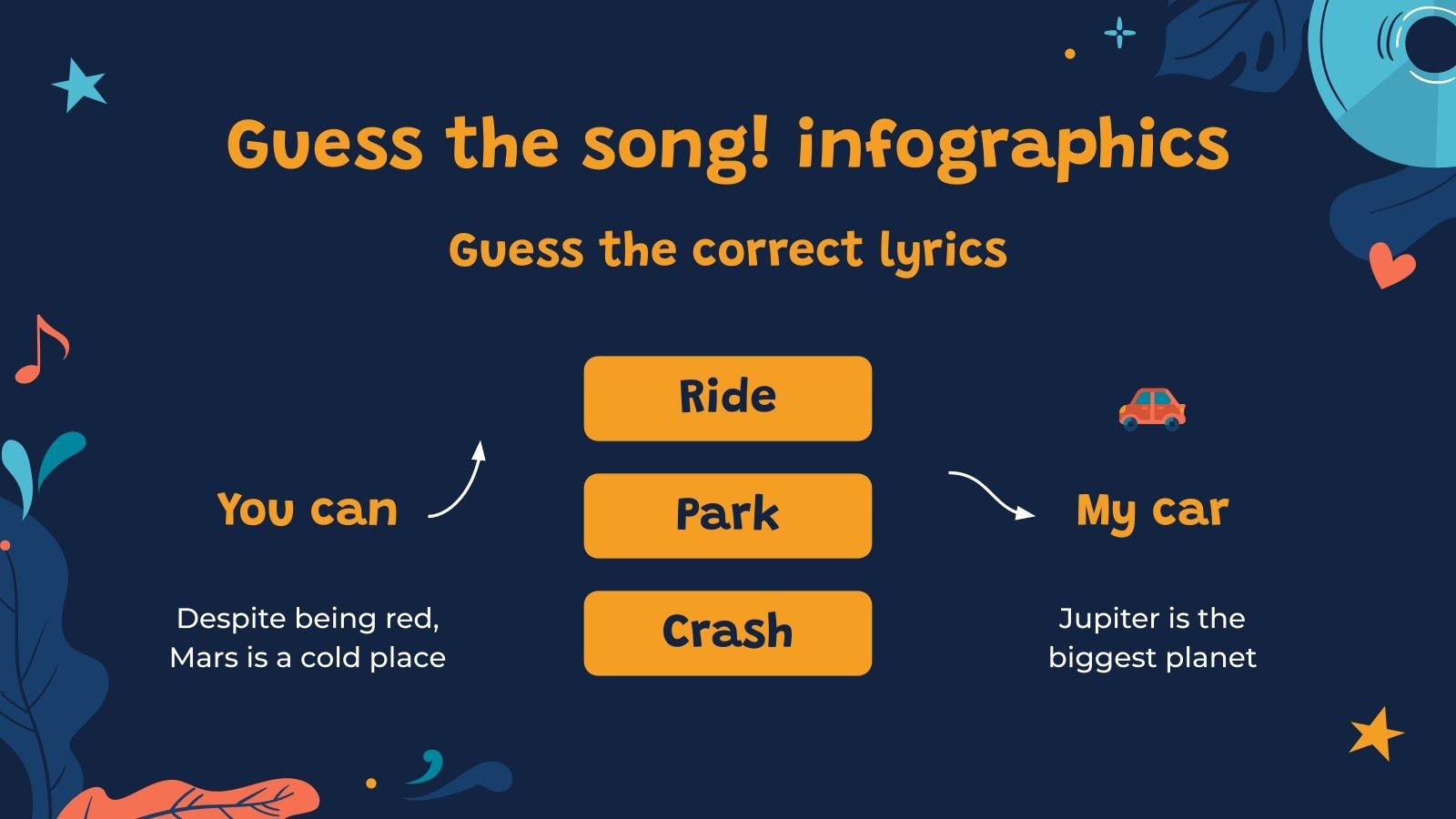 Guess the song! infographics

Guess the correct lyrics

You can

Despite being red, Mars is a cold place

Ride

Park

Crash

My car

Jupiter is the biggest planet