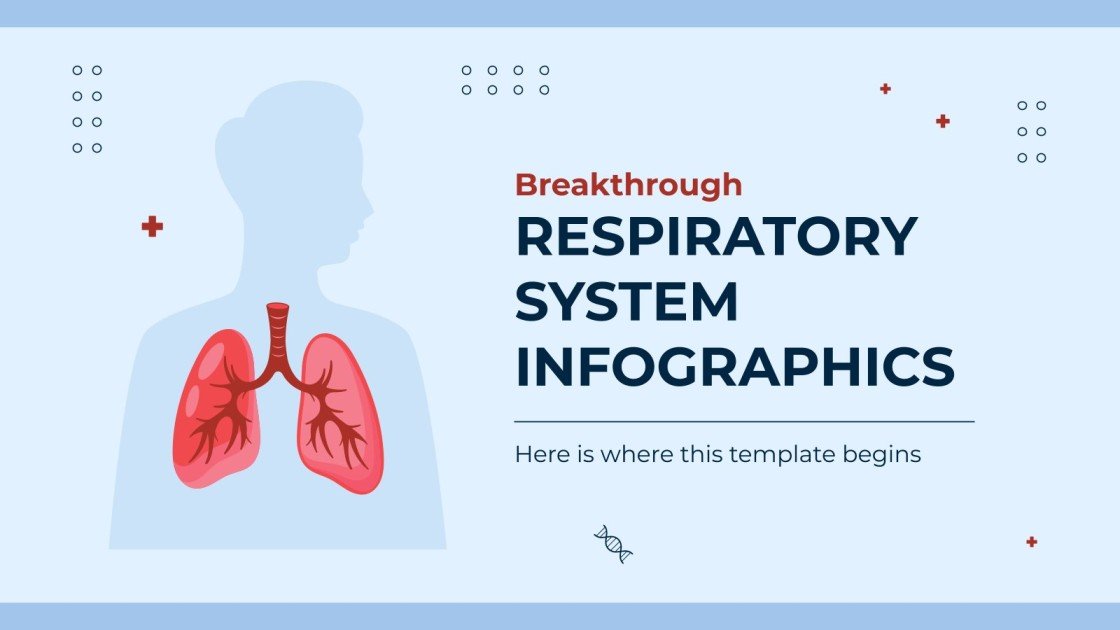 Breakthrough
RESPIRATORY SYSTEM INFOGRAPHICS

Here is where this template begins