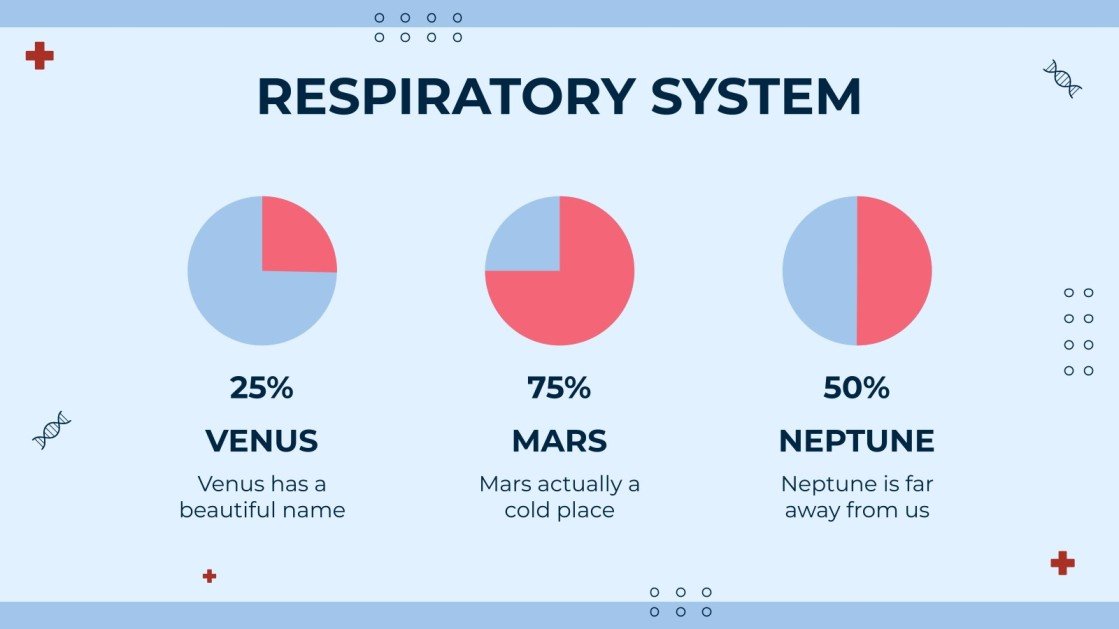 RESPIRATORY SYSTEM

25%

VENUS

Venus has a beautiful name

75%

MARS

Mars actually a cold place

50%

NEPTUNE

Neptune is far away from us